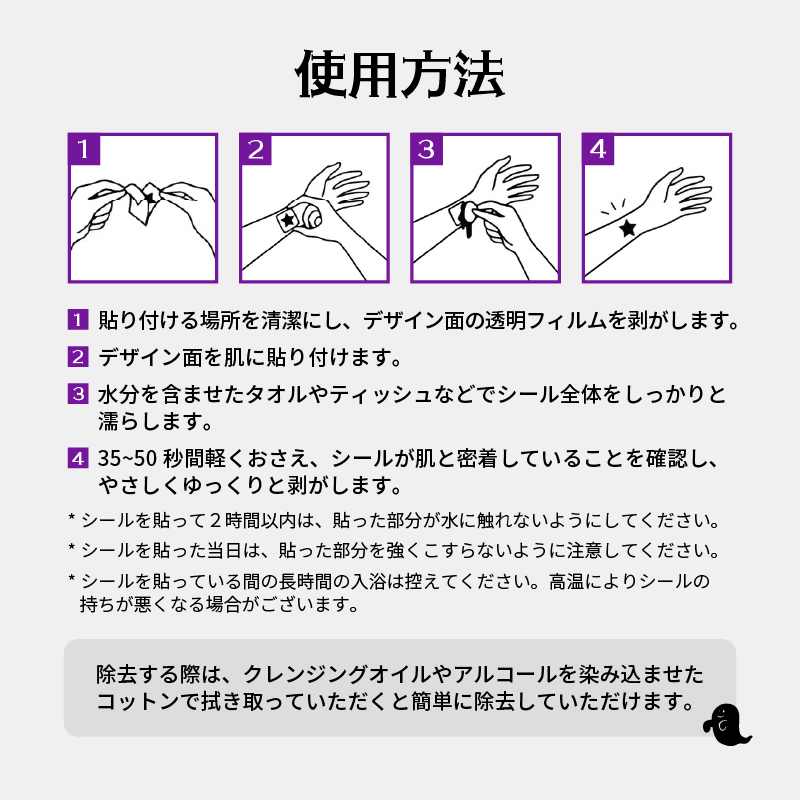 使用方法

1

2

3

4

1 貼り付ける場所を清潔にし、デザイン面の透明フィルムを剥がします。

2 デザイン面を肌に貼り付けます。

3 水分を含ませたタオルやティッシュなどでシール全体をしっかりと濡らします。

4 35~50 秒間軽くおさえ、シールが肌と密着していることを確認し、やさしくゆっくりと剥がします。

* シールを貼って２時間以内は、貼った部分が水に触れないようにしてください。

* シールを貼った当日は、貼った部分を強くこすらないように注意してください。

* シールを貼っている間の長時間の入浴は控えてください。高温によりシールの持ちが悪くなる場合がございます。

除去する際は、クレンジングオイルやアルコールを染み込ませたコットンで拭き取っていただくと簡単に除去していただけます。