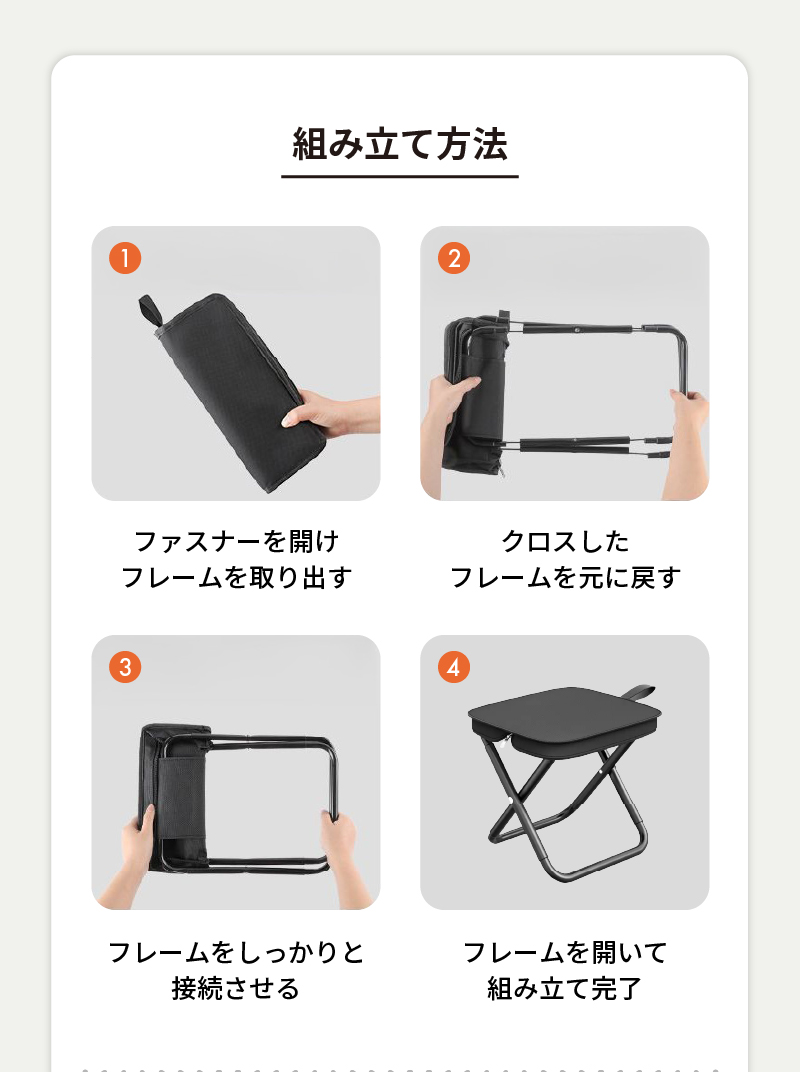 組み立て方法

1

ファスナーを開け
フレームを取り出す

2

クロスした
フレームを元に戻す

3

フレームをしっかりと
接続させる

4

フレームを開いて
組み立て完了