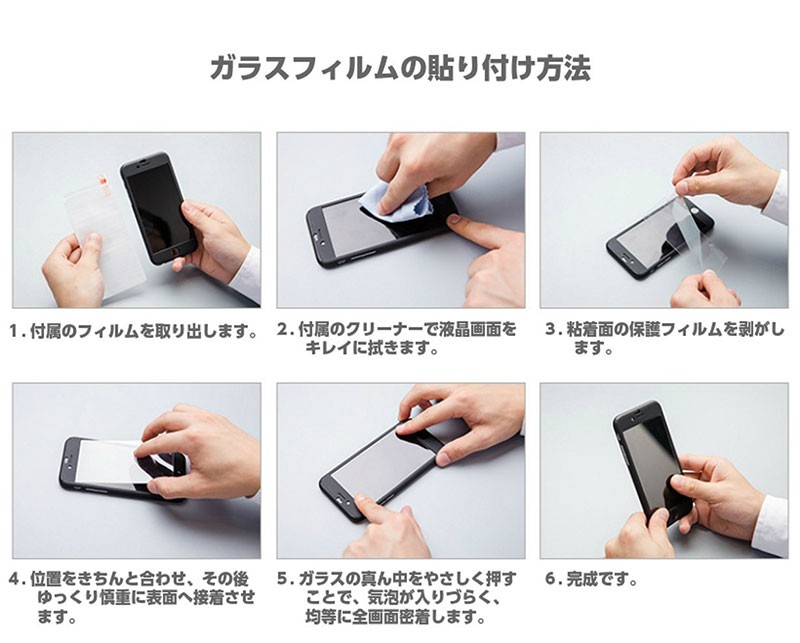 ガラスフィルムの貼り付け方法

1. 付属のフィルムを取り出します。

2. 付属のクリーナーで液晶画面をキレイに拭きます。

3. 粘着面の保護フィルムを剥がします。

4. 位置をきちんと合わせ、その後ゆっくり慎重に表面へ接着させます。

5. ガラスの真ん中をやさしく押すことで、気泡が入りづらく、均等に全画面密着します。

6. 完成です。