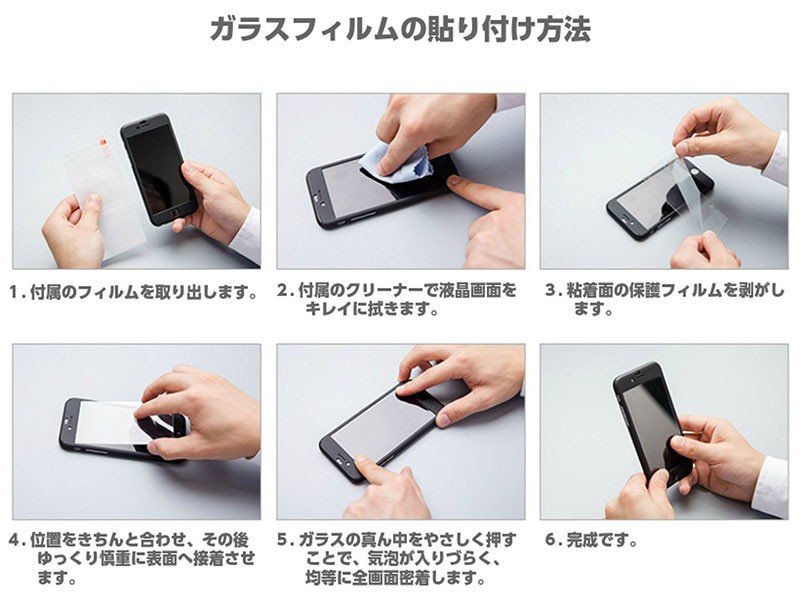 ガラスフィルムの貼り付け方法

1. 付属のフィルムを取り出します。

2. 付属のクリーナーで液晶画面をキレイに拭きます。

3. 粘着面の保護フィルムを剥がします。

4. 位置をきちんと合わせ、その後ゆっくり慎重に表面へ接着させます。

5. ガラスの真ん中をやさしく押すことで、気泡が入りづらく、均等に全画面密着します。

6. 完成です。