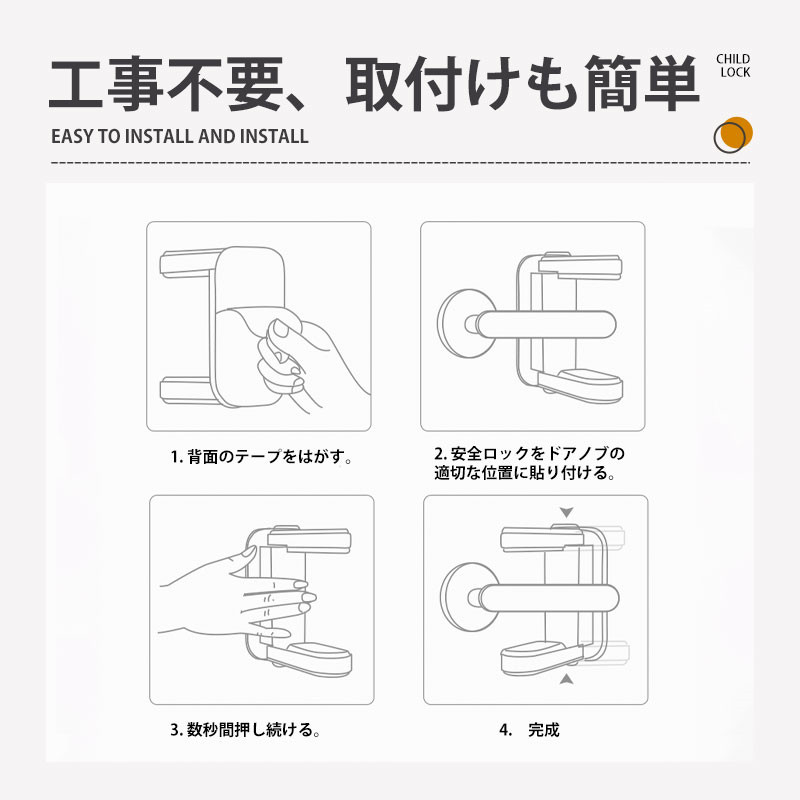 工事不要、取付けも簡単

CHILD LOCK

EASY TO INSTALL AND INSTALL

1. 背面のテープをはがす。

2. 安全ロックをドアノブの適切な位置に貼り付ける。

3. 数秒間押し続ける。

4.　完成