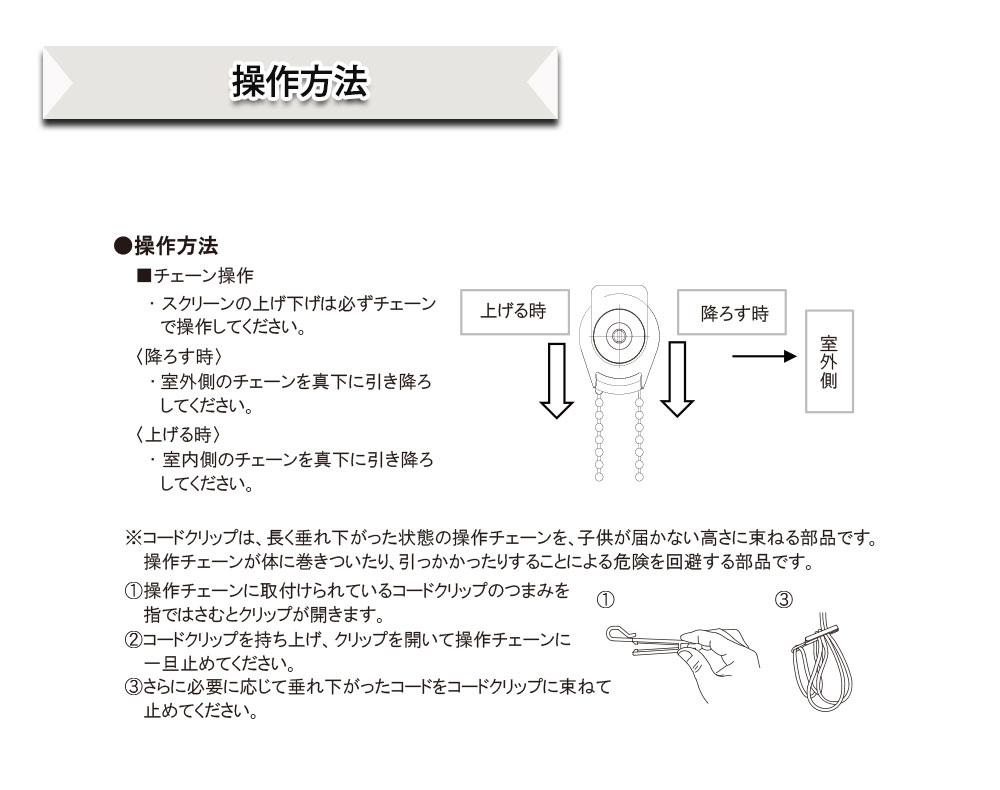 操作方法

●操作方法

■チェーン操作

・スクリーンの上げ下げは必ずチェーンで操作してください。

〈降ろす時〉

・室外側のチェーンを真下に引き降ろしてください。

〈上げる時〉

・室内側のチェーンを真下に引き降ろしてください。

上げる時

降ろす時

室外側

※コードクリップは、長く垂れ下がった状態の操作チェーンを、子供が届かない高さに束ねる部品です。操作チェーンが体に巻きついたり、引っかかったりすることによる危険を回避する部品です。

①操作チェーンに取付けられているコードクリップのつまみを指ではさむとクリップが開きます。

②コードクリップを持ち上げ、クリップを開いて操作チェーンに一旦止めてください。

③さらに必要に応じて垂れ下がったコードをコードクリップに束ねて止めてください。

①

③