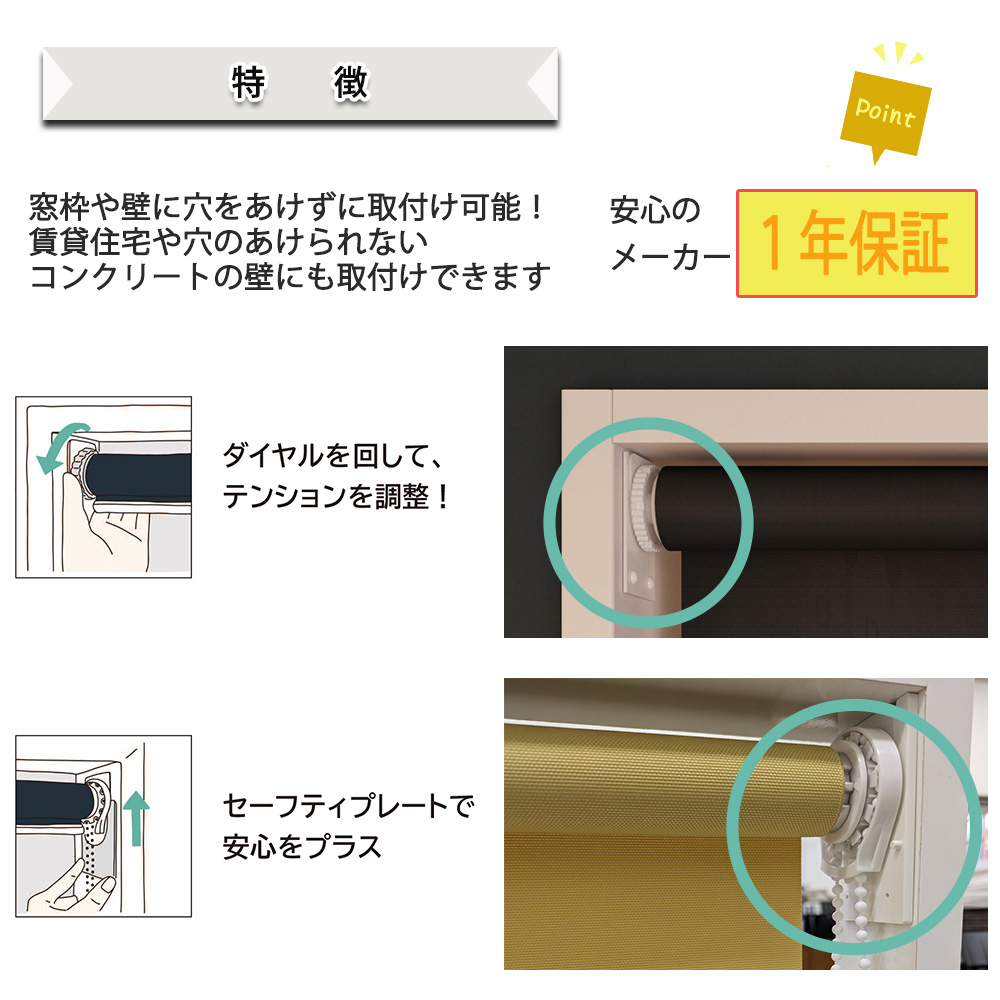 特　徴

Point

窓枠や壁に穴をあけずに取付け可能！
賃貸住宅や穴のあけられない
コンクリートの壁にも取付けできます

安心の
メーカー

1年保証

ダイヤルを回して、
テンションを調整！

セーフティプレートで
安心をプラス