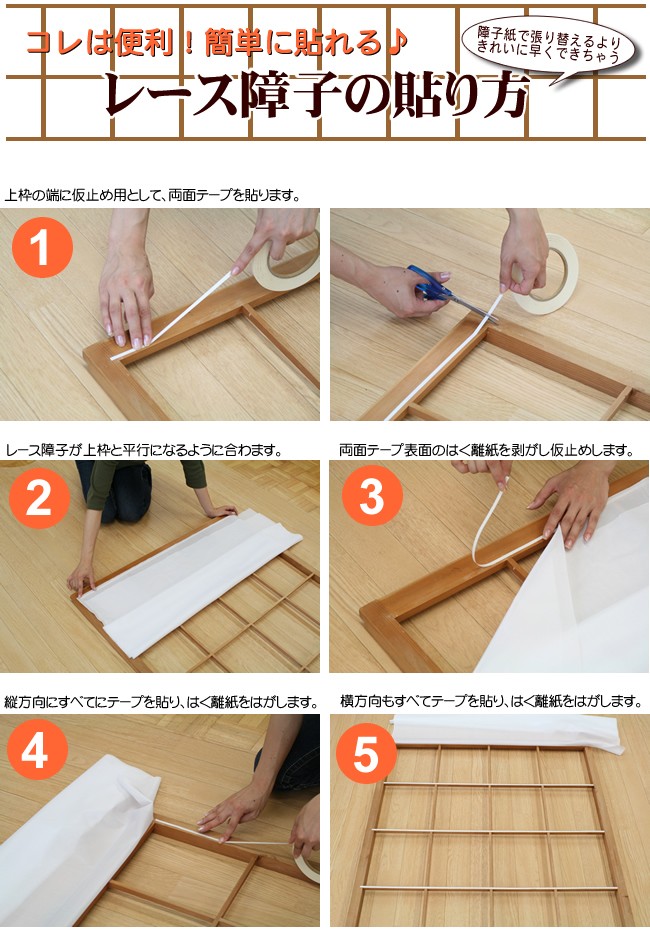 コレは便利！簡単に貼れる♪

障子紙で張り替えるよりきれいに早くできちゃう

レース障子の貼り方

上枠の端に仮止め用として、両面テープを貼ります。

1

レース障子が上枠と平行になるように合わます。

2

両面テープ表面のはく離紙を剥がし仮止めします。

3

縦方向にすべてにテープを貼り、はく離紙をはがします。

4

横方向もすべてテープを貼り、はく離紙をはがします。

5