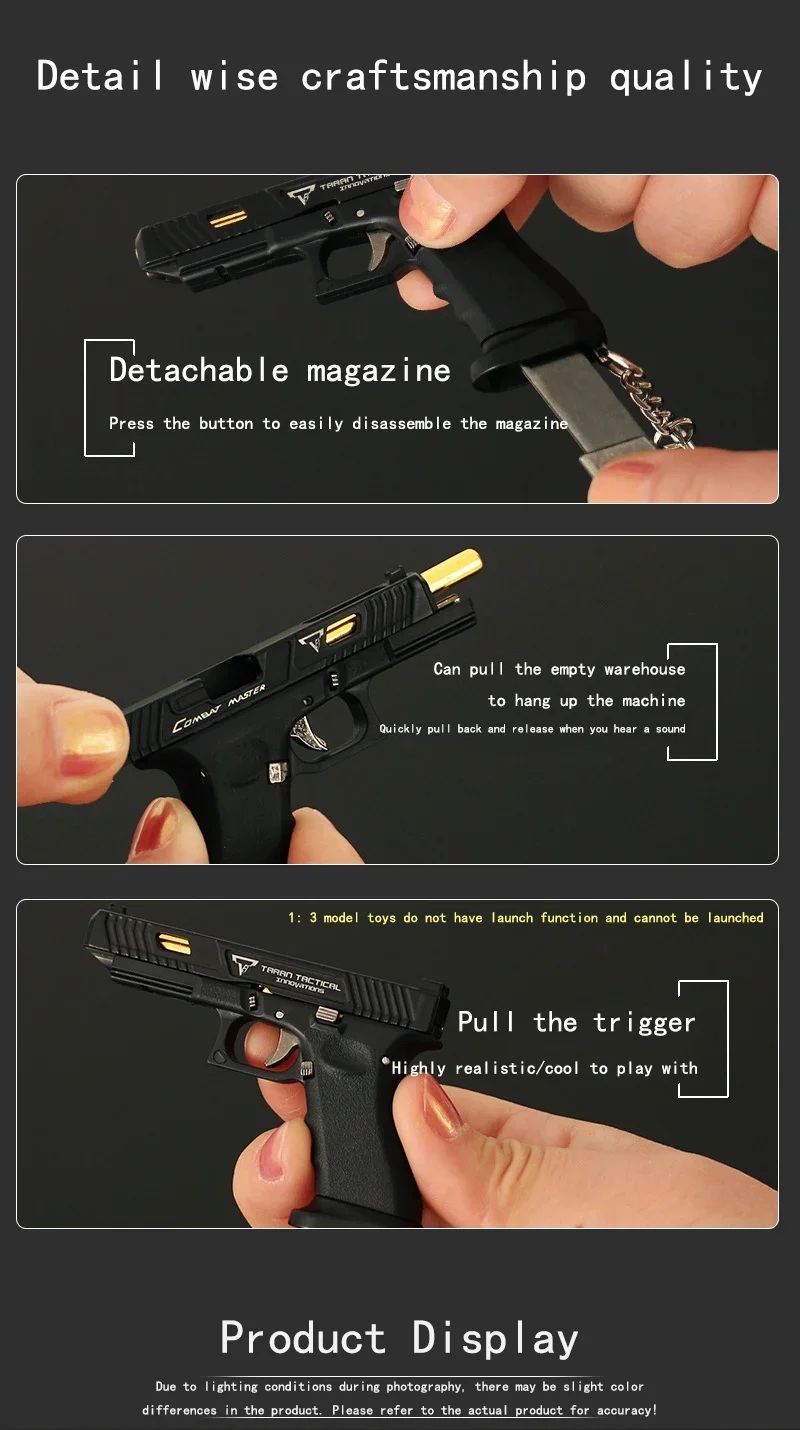 Detail wise craftsmanship quality

TARAN TACTICAL INNOVATIONS

Detachable magazine

Press the button to easily disassemble the magazine

COMBAT MASTER

Can pull the empty warehouse
to hang up the machine
Quickly pull back and release when you hear a sound

1: 3 model toys do not have launch function and cannot be launched

TARAN TACTICAL INNOVATIONS

Pull the trigger

Highly realistic/cool to play with

Product Display

Due to lighting conditions during photography, there may be slight color differences in the product. Please refer to the actual product for accuracy!