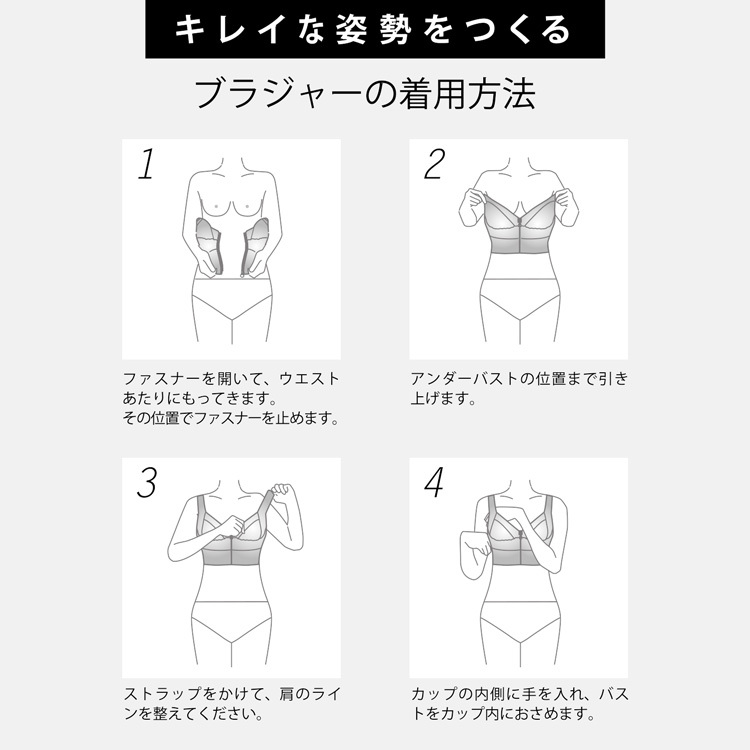 キレイな姿勢をつくる

ブラジャーの着用方法

1

ファスナーを開いて、ウエストあたりにもってきます。
その位置でファスナーを止めます。

2

アンダーバストの位置まで引き上げます。

3

ストラップをかけて、肩のラインを整えてください。

4

カップの内側に手を入れ、バストをカップ内におさめます。