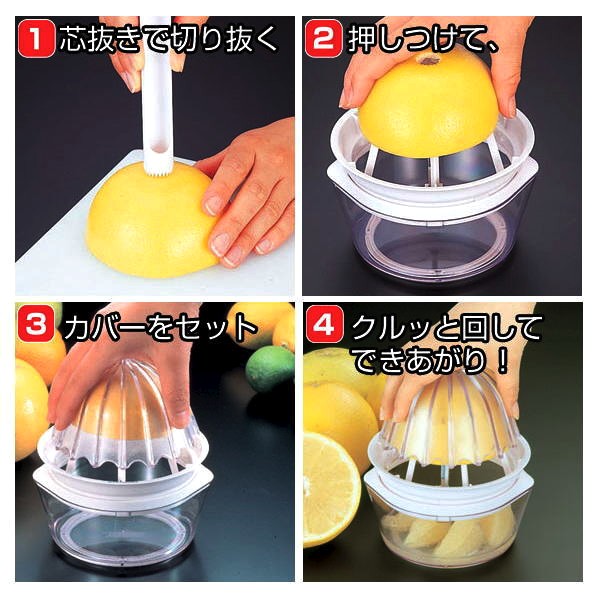 1 芯抜きで切り抜く

2 押しつけて、

3 カバーをセット

4 クルッと回して
できあがり！