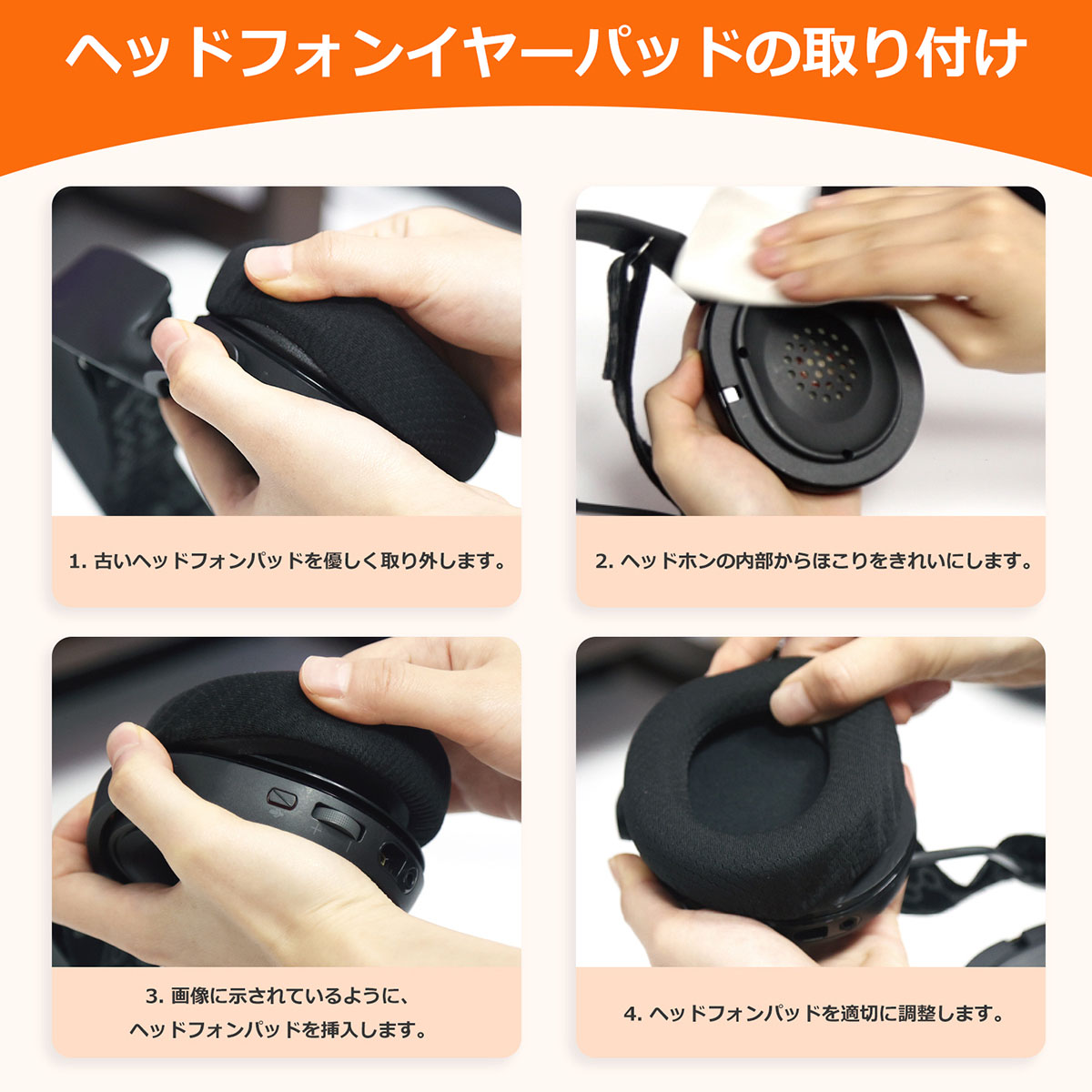 ヘッドフォンイヤーパッドの取り付け

1. 古いヘッドフォンパッドを優しく取り外します。

2. ヘッドホンの内部からほこりをきれいにします。

3. 画像に示されているように、ヘッドフォンパッドを挿入します。

4. ヘッドフォンパッドを適切に調整します。