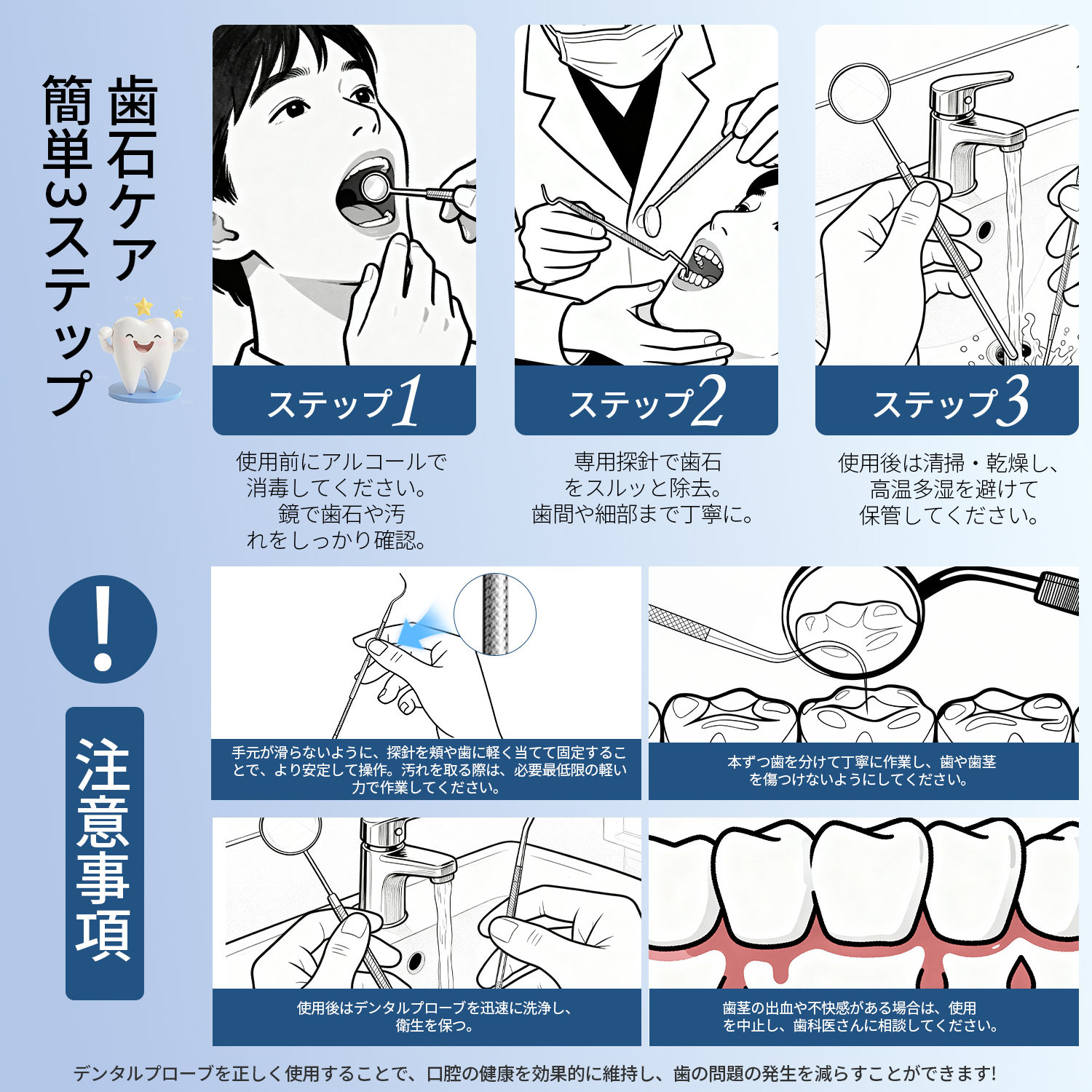 歯石ケア
簡単3ステップ

ステップ1
使用前にアルコールで消毒してください。鏡で歯石や汚れをしっかり確認。

ステップ2
専用探針で歯石をスルッと除去。歯間や細部まで丁寧に。

ステップ3
使用後は清掃・乾燥し、高温多湿を避けて保管してください。

!
注意事項

手元が滑らないように、探針を頬や歯に軽く当てて固定することで、より安定して操作。汚れを取る際は、必要最低限の軽い力で作業してください。

本ずつ歯を分けて丁寧に作業し、歯や歯茎を傷つけないようにしてください。

使用後はデンタルプローブを迅速に洗浄し、衛生を保つ。

歯茎の出血や不快感がある場合は、使用を中止し、歯科医さんに相談してください。

デンタルプローブを正しく使用することで、口腔の健康を効果的に維持し、歯の問題の発生を減らすことができます!