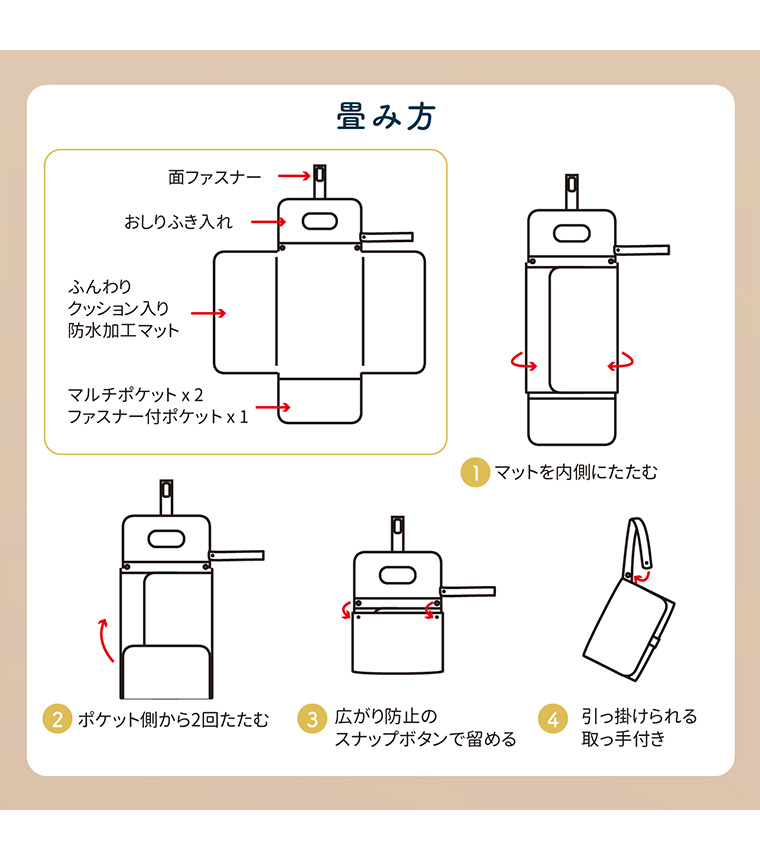 畳み方

面ファスナー

おしりふき入れ

ふんわり
クッション入り
防水加工マット

マルチポケット x 2
ファスナー付ポケット x 1

1 マットを内側にたたむ

2 ポケット側から2回たたむ

3 広がり防止の
スナップボタンで留める

4 引っ掛けられる
取っ手付き