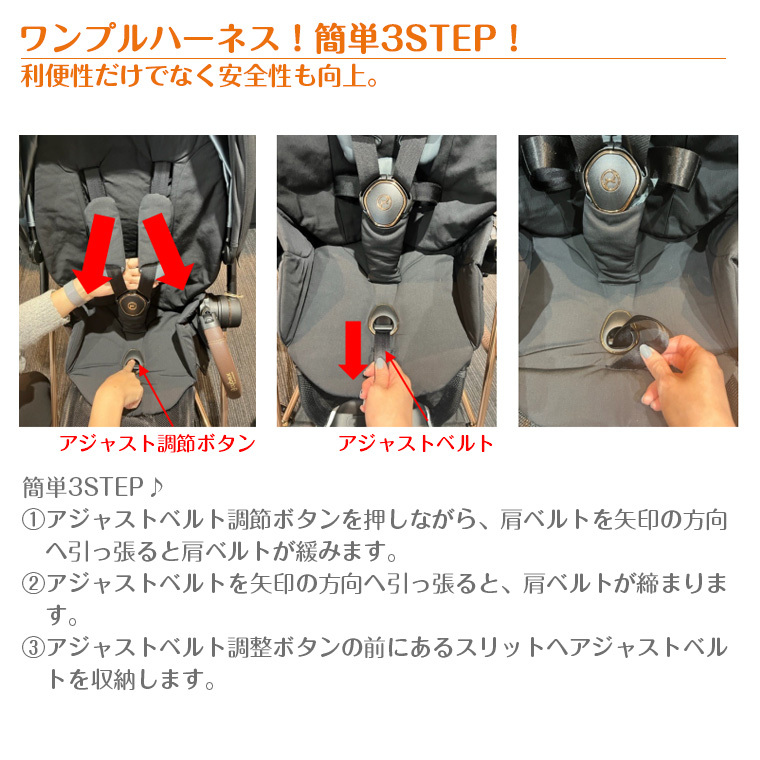 ワンプルハーネス！簡単3STEP！
利便性だけでなく安全性も向上。

アジャスト調節ボタン

アジャストベルト

簡単3STEP♪
①アジャストベルト調節ボタンを押しながら、肩ベルトを矢印の方向へ引っ張ると肩ベルトが緩みます。
②アジャストベルトを矢印の方向へ引っ張ると、肩ベルトが締まります。
③アジャストベルト調整ボタンの前にあるスリットへアジャストベルトを収納します。