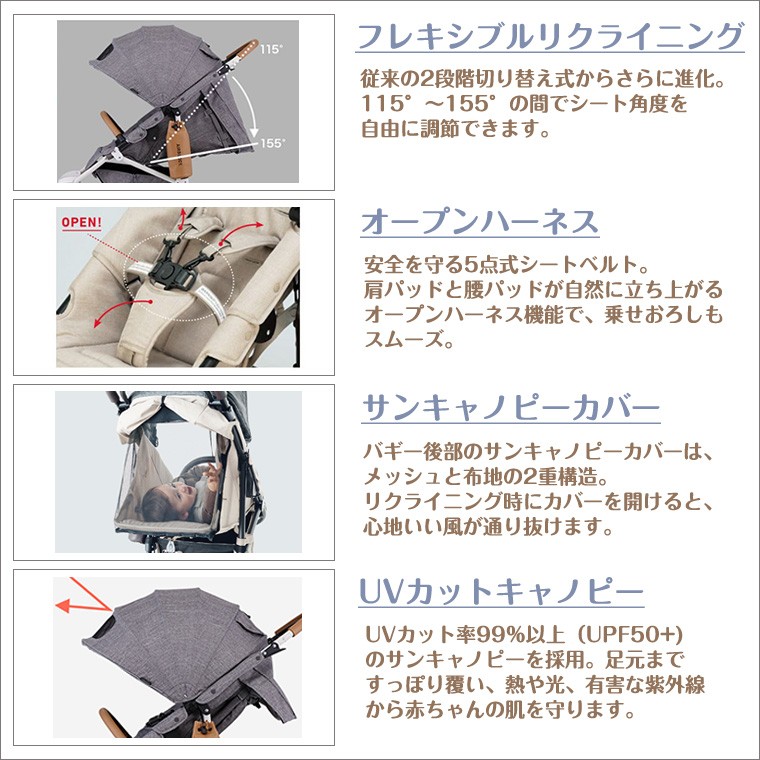 115°

155°

フレキシブルリクライニング

従来の2段階切り替え式からさらに進化。115°～155°の間でシート角度を自由に調節できます。

OPEN!

オープンハーネス

安全を守る5点式シートベルト。肩パッドと腰パッドが自然に立ち上がるオープンハーネス機能で、乗せおろしもスムーズ。

サンキャノピーカバー

バギー後部のサンキャノピーカバーは、メッシュと布地の2重構造。リクライニング時にカバーを開けると、心地いい風が通り抜けます。

UVカットキャノピー

UVカット率99%以上（UPF50+）のサンキャノピーを採用。足元まですっぽり覆い、熱や光、有害な紫外線から赤ちゃんの肌を守ります。