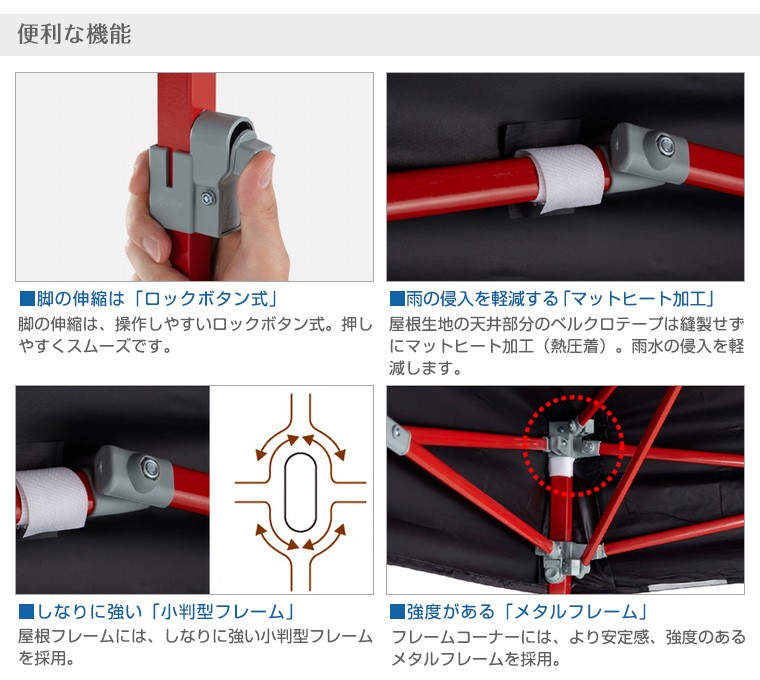 便利な機能

■脚の伸縮は「ロックボタン式」
脚の伸縮は、操作しやすいロックボタン式。押しやすくスムーズです。

■雨の侵入を軽減する「マットヒート加工」
屋根生地の天井部分のベルクロテープは縫製せずにマットヒート加工（熱圧着）。雨水の侵入を軽減します。

■しなりに強い「小判型フレーム」
屋根フレームには、しなりに強い小判型フレームを採用。

■強度がある「メタルフレーム」
フレームコーナーには、より安定感、強度のあるメタルフレームを採用。