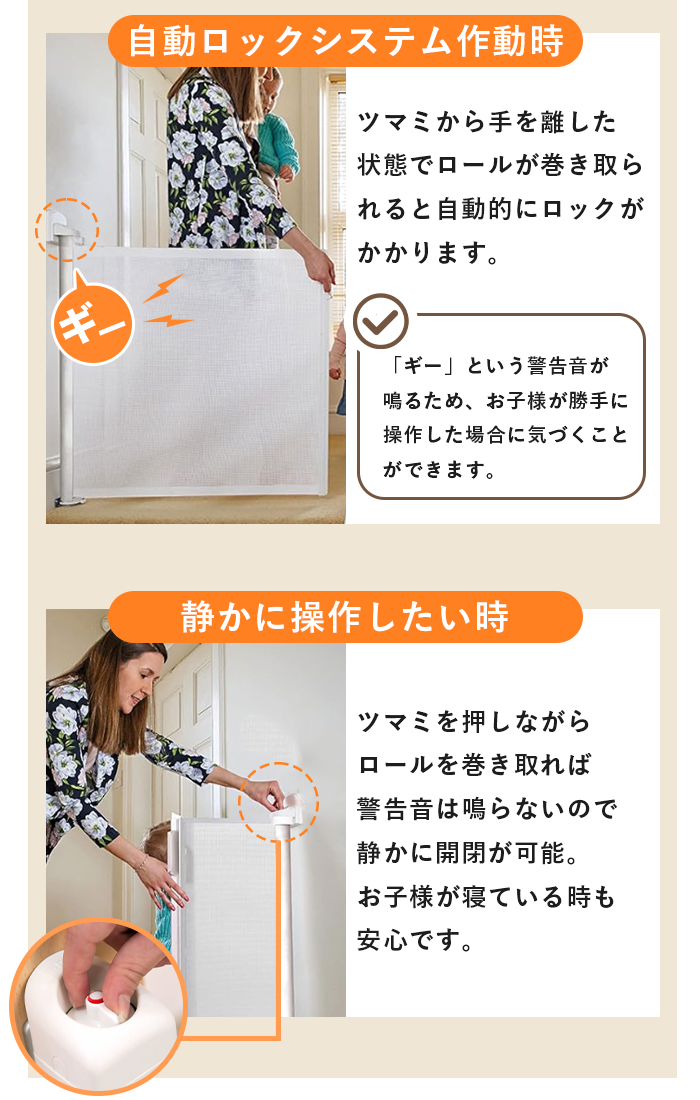 自動ロックシステム作動時

ギー

ツマミから手を離した状態でロールが巻き取られると自動的にロックがかかります。

「ギー」という警告音が鳴るため、お子様が勝手に操作した場合に気づくことができます。

静かに操作したい時

ツマミを押しながらロールを巻き取れば警告音は鳴らないので静かに開閉が可能。お子様が寝ている時も安心です。