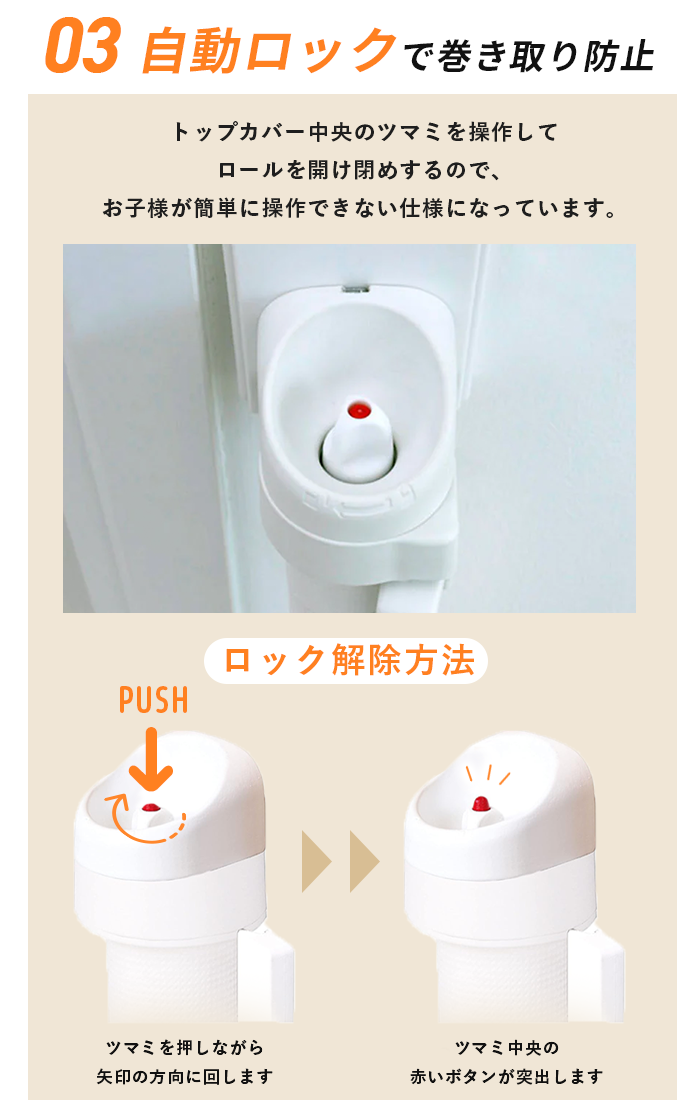 03 自動ロックで巻き取り防止

トップカバー中央のツマミを操作して
ロールを開け閉めするので、
お子様が簡単に操作できない仕様になっています。

ロック解除方法

PUSH

ツマミを押しながら
矢印の方向に回します

ツマミ中央の
赤いボタンが突出します