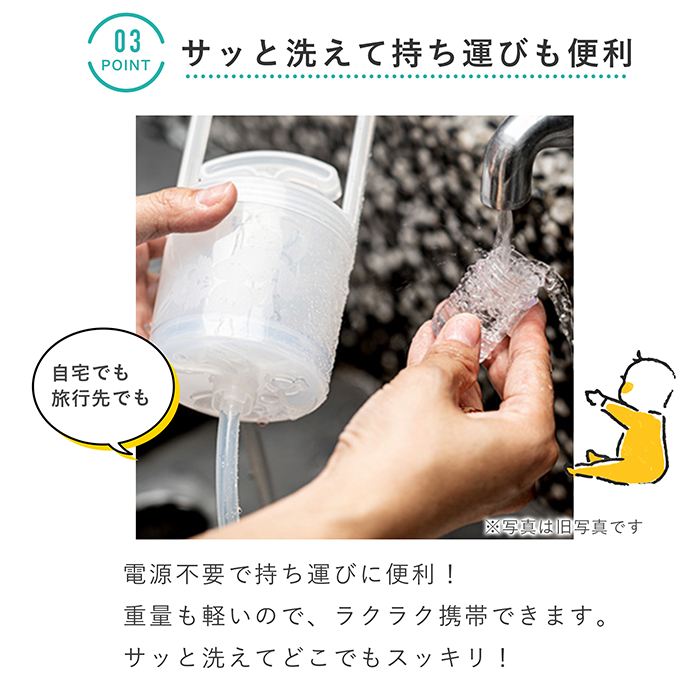 03
POINT

サッと洗えて持ち運びも便利

自宅でも
旅行先でも

※写真は旧写真です

電源不要で持ち運びに便利！
重量も軽いので、ラクラク携帯できます。
サッと洗えてどこでもスッキリ！