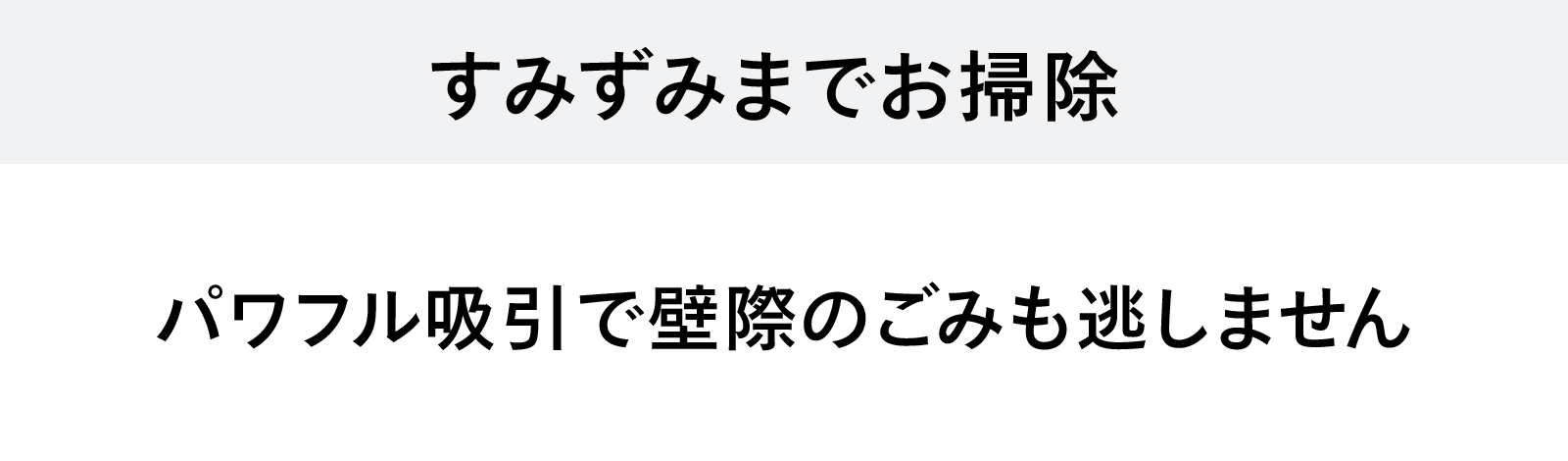 すみずみまでお掃除

パワフル吸引で壁際のごみも逃しません