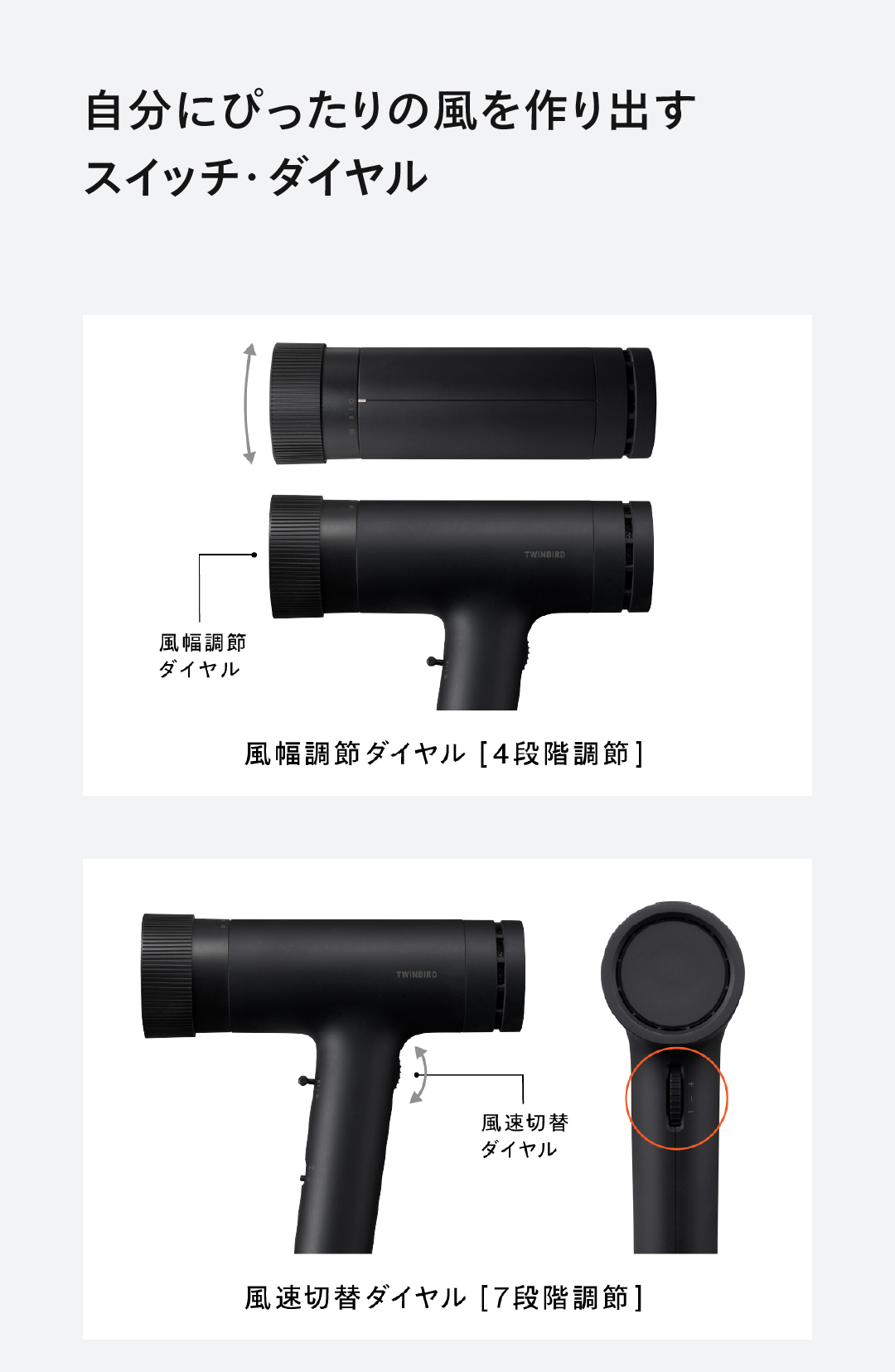 自分にぴったりの風を作り出す
スイッチ・ダイヤル

TWINBIRD

風幅調節
ダイヤル

風幅調節ダイヤル［4段階調節］

TWINBIRD

風速切替
ダイヤル

風速切替ダイヤル［7段階調節］