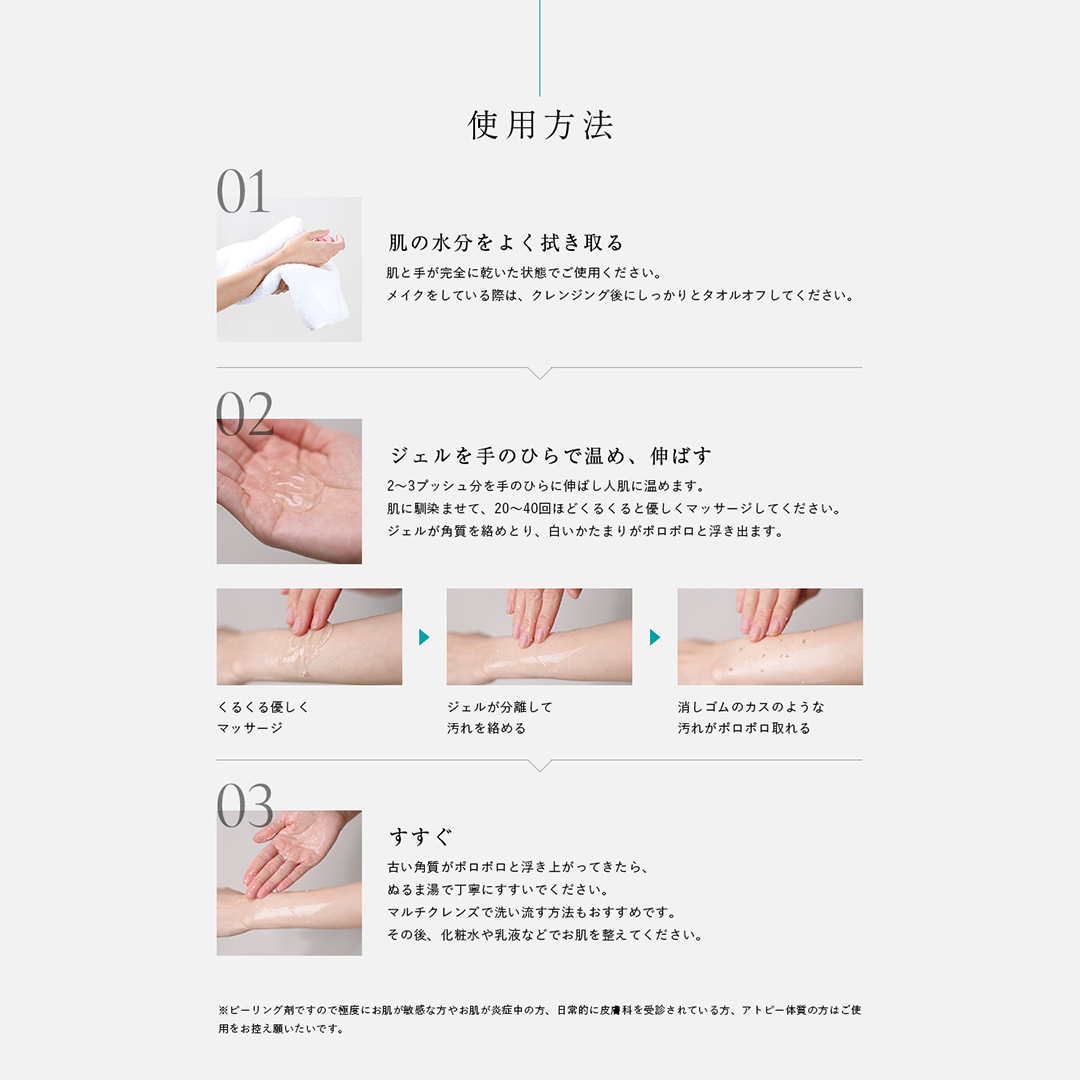 使用方法

01

肌の水分をよく拭き取る

肌と手が完全に乾いた状態でご使用ください。
メイクをしている際は、クレンジング後にしっかりとタオルオフしてください。

02

ジェルを手のひらで温め、伸ばす

2〜3プッシュ分を手のひらに伸ばし人肌に温めます。
肌に馴染ませて、20〜40回ほどくるくると優しくマッサージしてください。
ジェルが角質を絡めとり、白いかたまりがポロポロと浮き出ます。

くるくる優しく
マッサージ

ジェルが分離して
汚れを絡める

消しゴムのカスのような
汚れがポロポロ取れる

03

すすぐ

古い角質がポロポロと浮き上がってきたら、
ぬるま湯で丁寧にすすいでください。
マルチクレンズで洗い流す方法もおすすめです。
その後、化粧水や乳液などでお肌を整えてください。

※ピーリング剤ですので極度にお肌が敏感な方やお肌が炎症中の方、日常的に皮膚科を受診されている方、アトピー体質の方はご使用をお控え願いたいです。