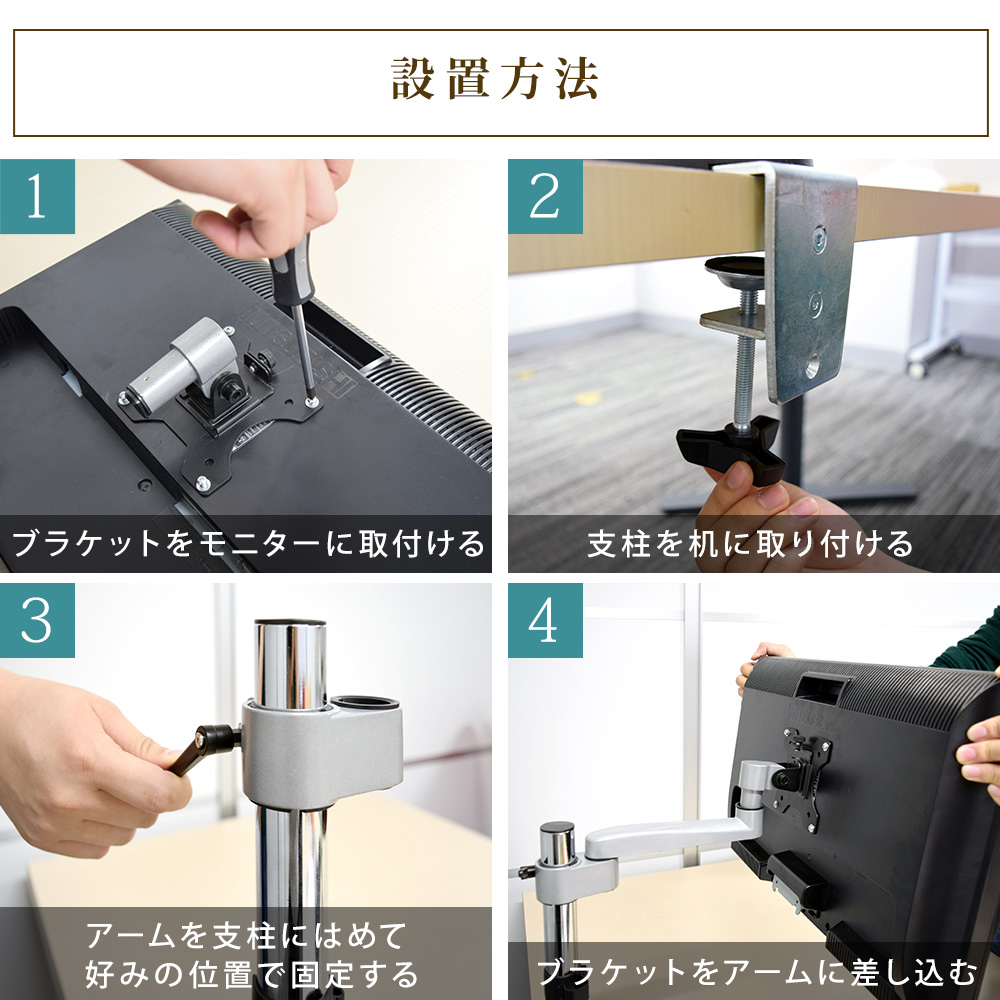 設置方法

1

ブラケットをモニターに取付ける

2

支柱を机に取り付ける

3

アームを支柱にはめて
好みの位置で固定する

4

ブラケットをアームに差し込む