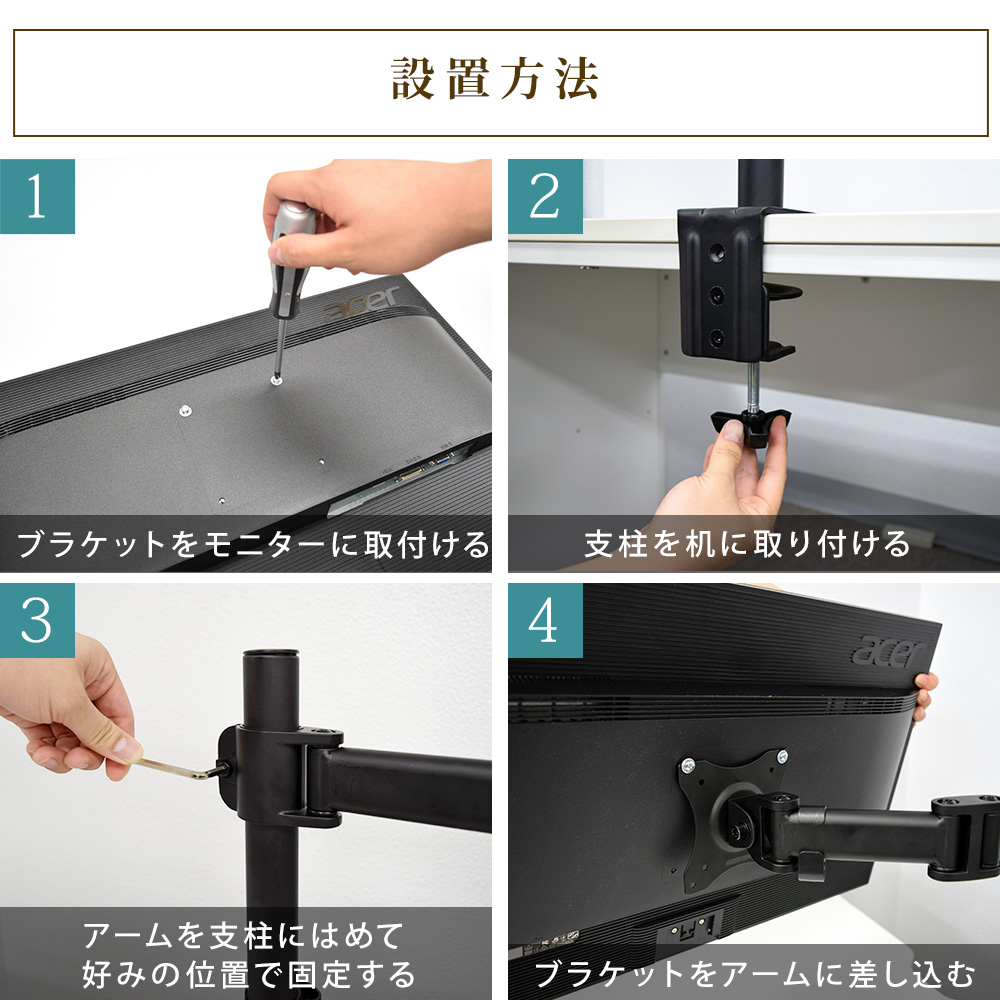 設置方法

1

acer

ブラケットをモニターに取付ける

2

支柱を机に取り付ける

3

アームを支柱にはめて
好みの位置で固定する

4

acer

ブラケットをアームに差し込む