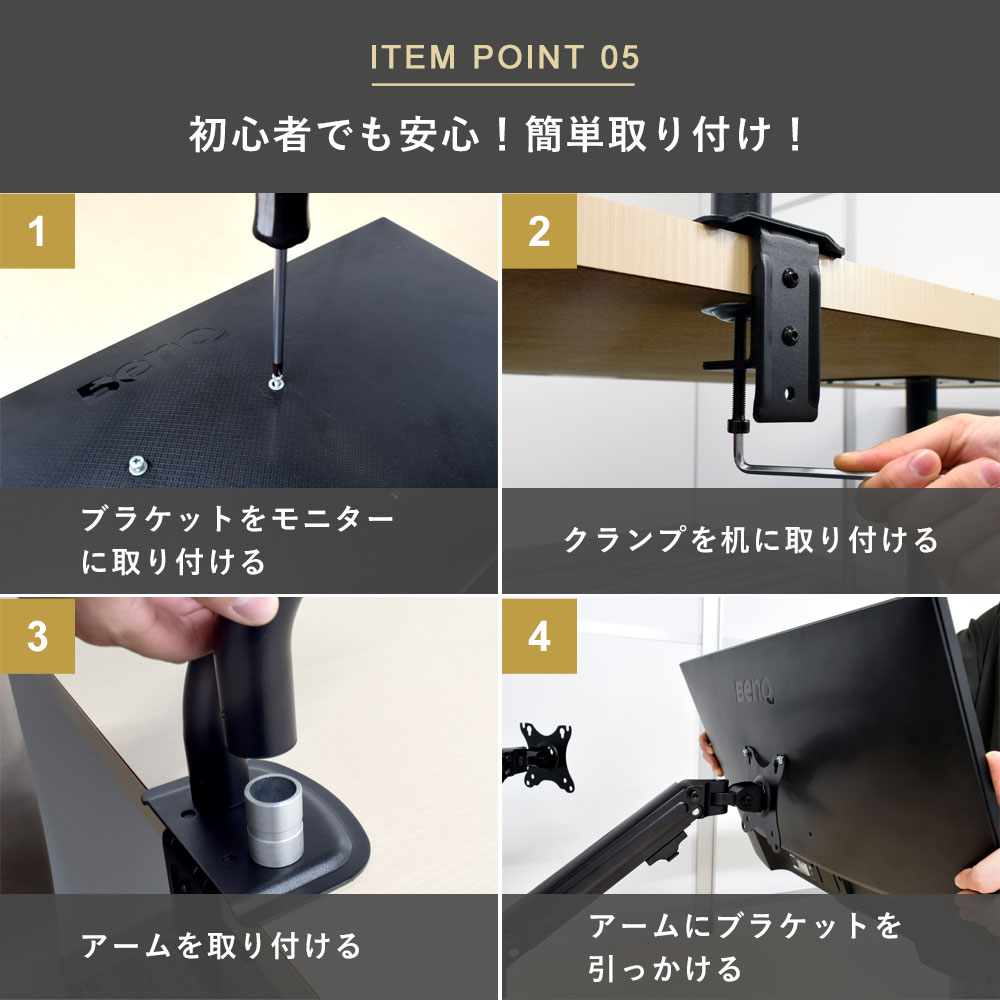 ITEM POINT 05

初心者でも安心！簡単取り付け！

1

BenQ

ブラケットをモニターに取り付ける

2

クランプを机に取り付ける

3

アームを取り付ける

4

BenQ

アームにブラケットを引っかける