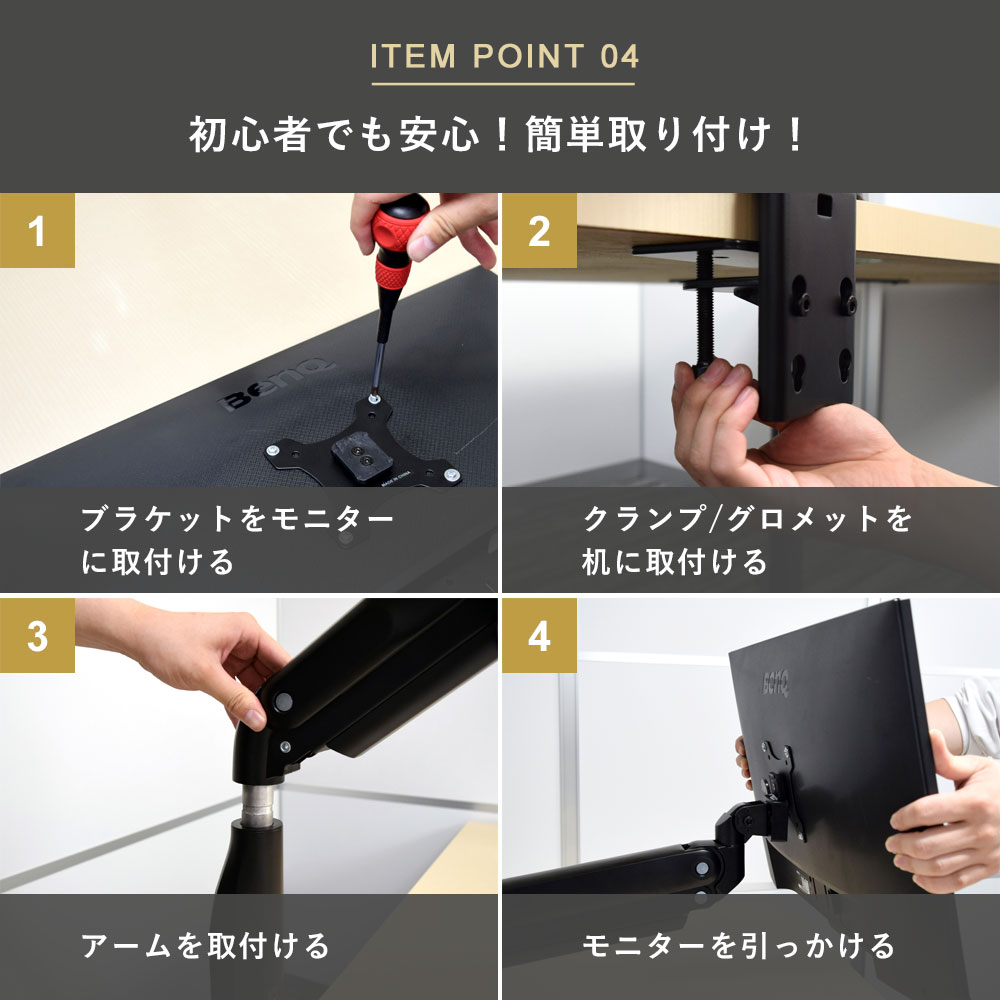 ITEM POINT 04

初心者でも安心！簡単取り付け！

1

BenQ

MADE IN CHINA

ブラケットをモニターに取付ける

2

クランプ/グロメットを机に取付ける

3

アームを取付ける

4

BenQ

モニターを引っかける