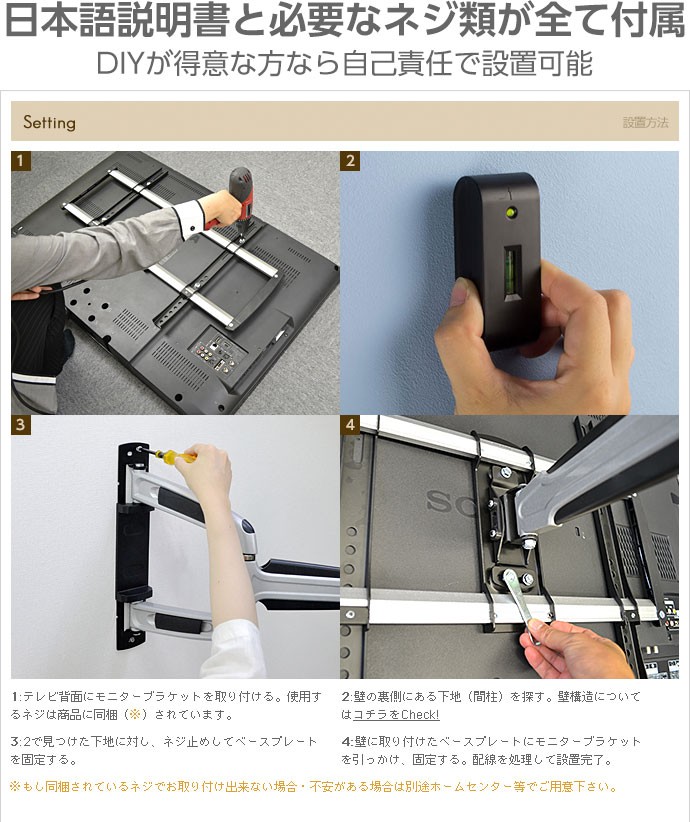 日本語説明書と必要なネジ類が全て付属

DIYが得意な方なら自己責任で設置可能

Setting

設置方法

1

2

3

4

SO

1:テレビ背面にモニターブラケットを取り付ける。使用するネジは商品に同梱（※）されています。

2:壁の裏側にある下地（間柱）を探す。壁構造についてはコチラをCheck!

3:2で見つけた下地に対し、ネジ止めしてベースプレートを固定する。

4:壁に取り付けたベースプレートにモニターブラケットを引っかけ、固定する。配線を処理して設置完了。

※もし同梱されているネジでお取り付け出来ない場合・不安がある場合は別途ホームセンター等でご用意下さい。