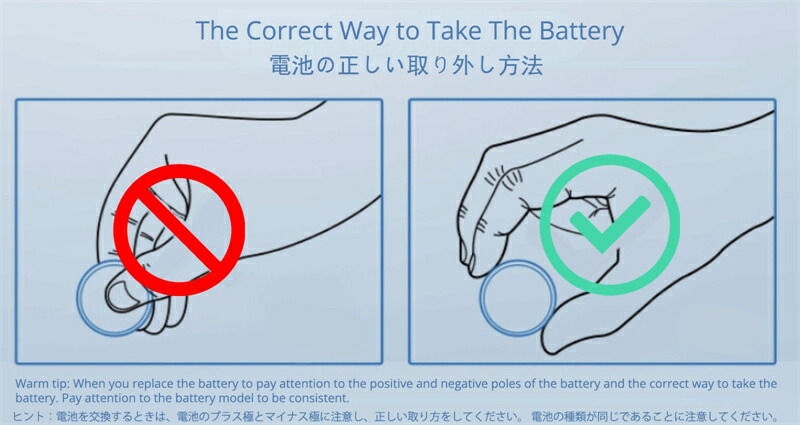 The Correct Way to Take The Battery
電池の正しい取り外し方法

Warm tip: When you replace the battery to pay attention to the positive and negative poles of the battery and the correct way to take the battery. Pay attention to the battery model to be consistent.
ヒント：電池を交換するときは、電池のプラス極とマイナス極に注意し、正しい取り方をしてください。 電池の種類が同じであることに注意してください。