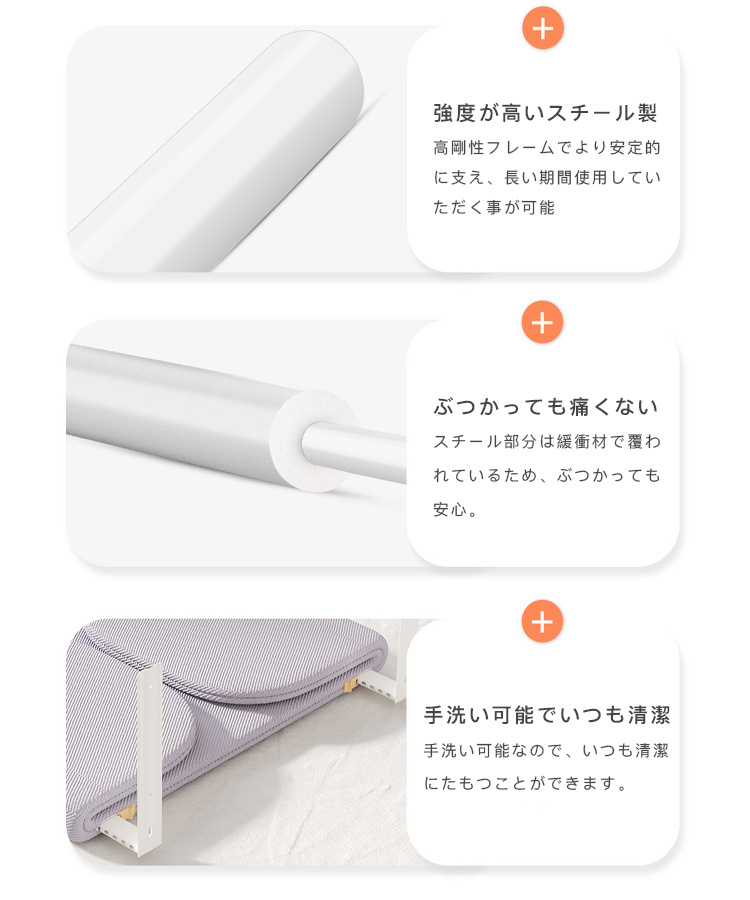 +

強度が高いスチール製

高剛性フレームでより安定的に支え、長い期間使用していただく事が可能

+

ぶつかっても痛くない

スチール部分は緩衝材で覆われているため、ぶつかっても安心。

+

手洗い可能でいつも清潔

手洗い可能なので、いつも清潔にたもつことができます。