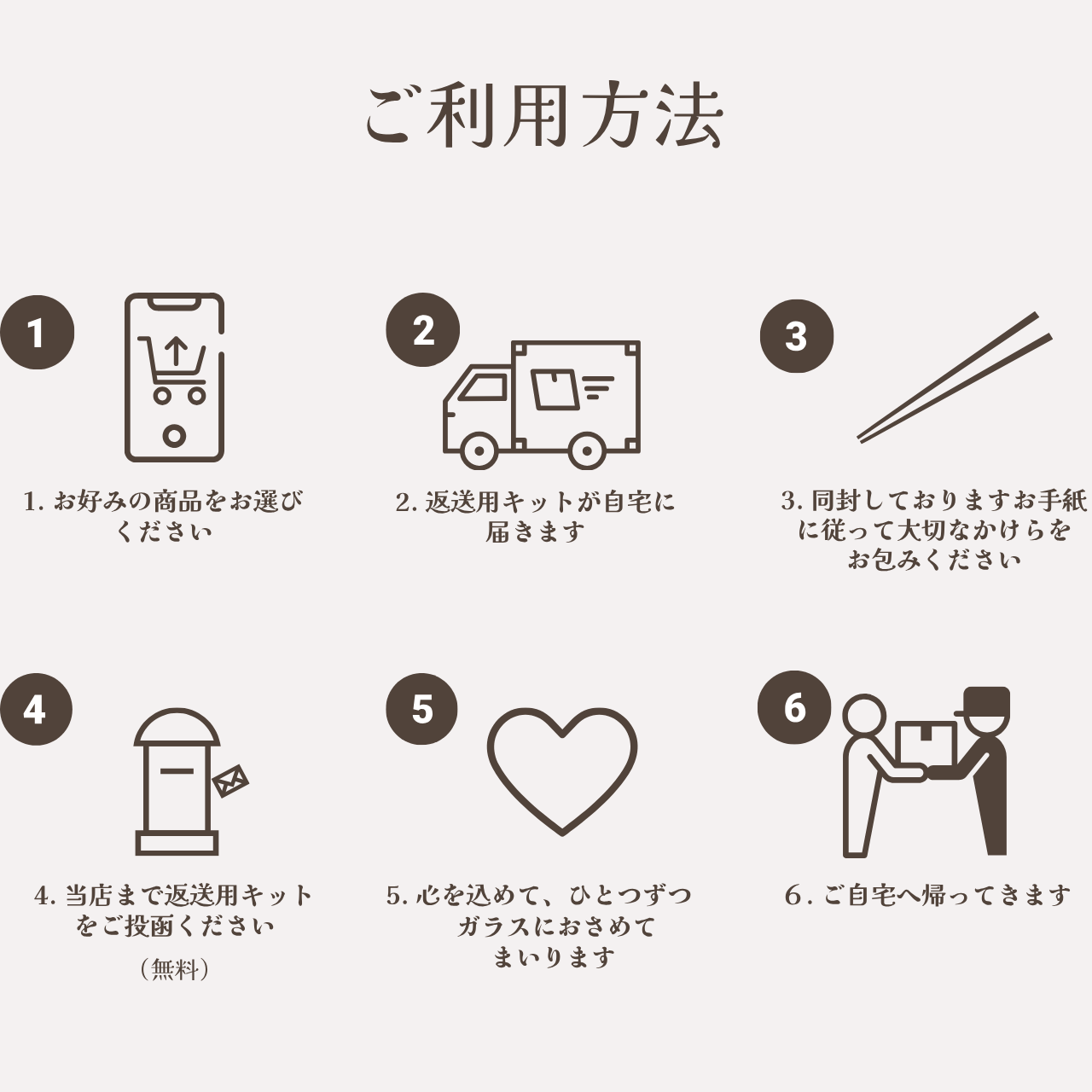 ご利用方法

1

1. お好みの商品をお選びください

2

2. 返送用キットが自宅に届きます

3

3. 同封しておりますお手紙に従って大切なかけらをお包みください

4

4. 当店まで返送用キットをご投函ください

（無料）

5

5. 心を込めて、ひとつずつガラスにおさめてまいります

6

6. ご自宅へ帰ってきます