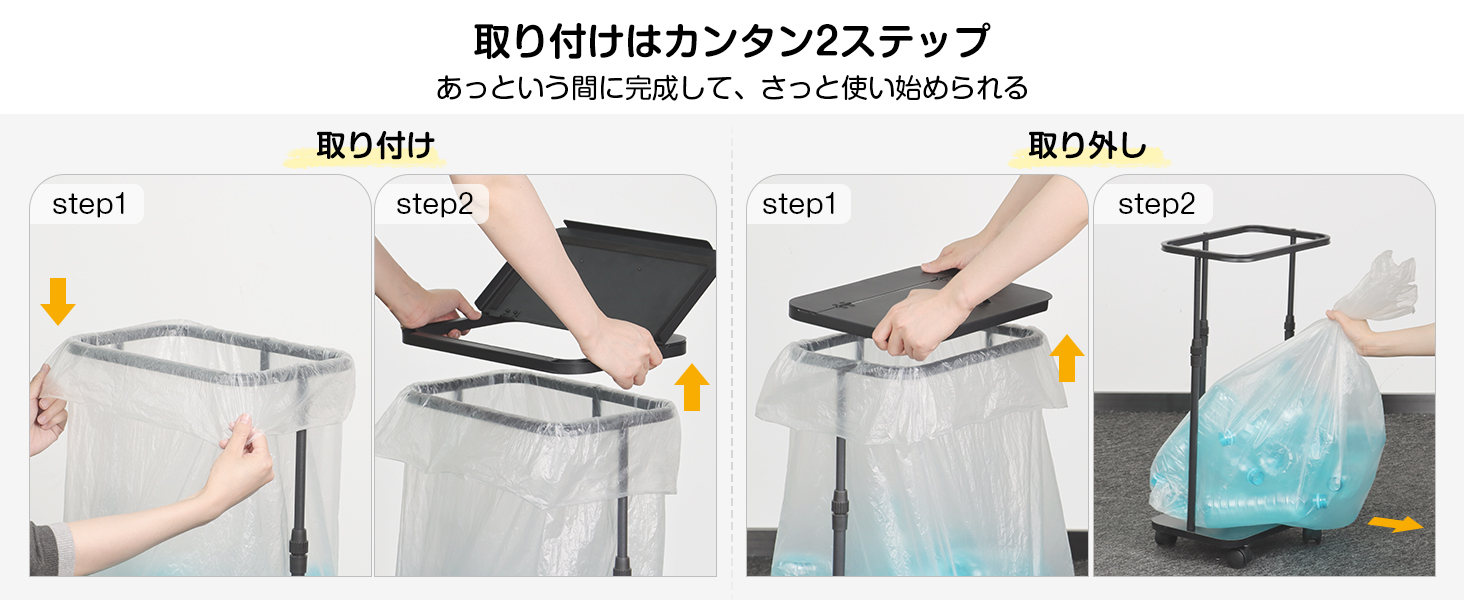 取り付けはカンタン2ステップ
あっという間に完成して、さっと使い始められる

取り付け

step1

step2

取り外し

step1

step2