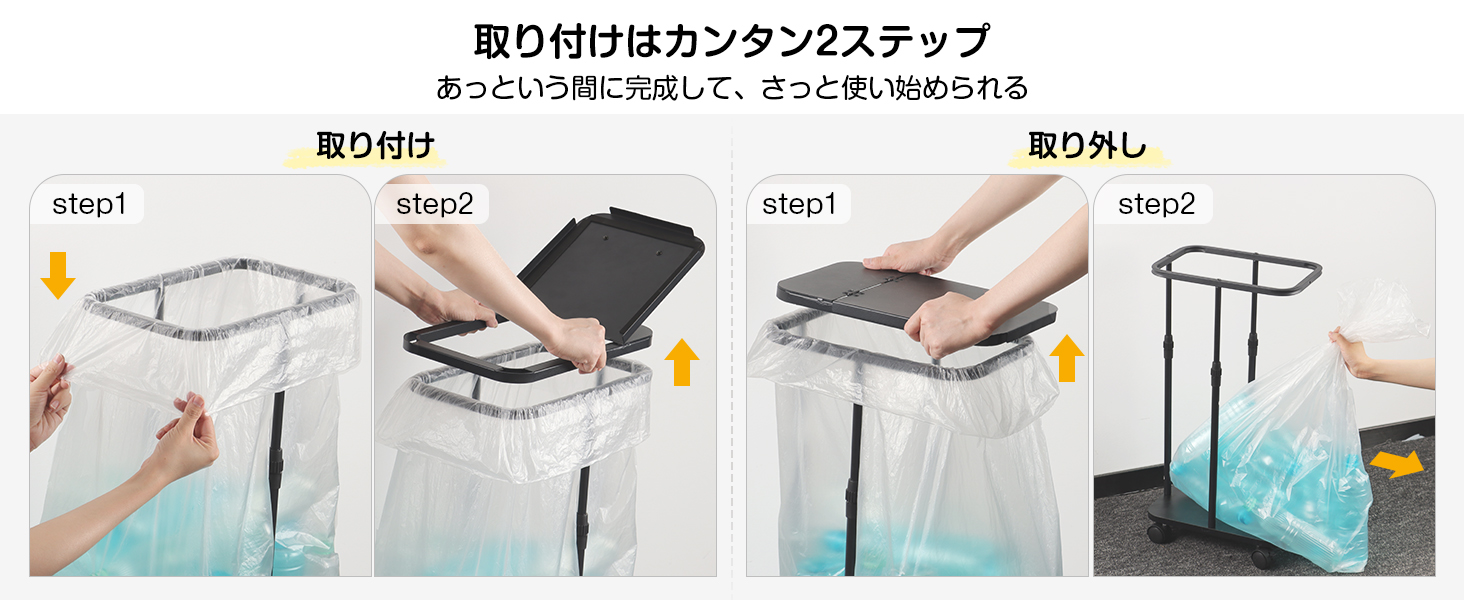 取り付けはカンタン2ステップ
あっという間に完成して、さっと使い始められる

取り付け

step1

step2

取り外し

step1

step2