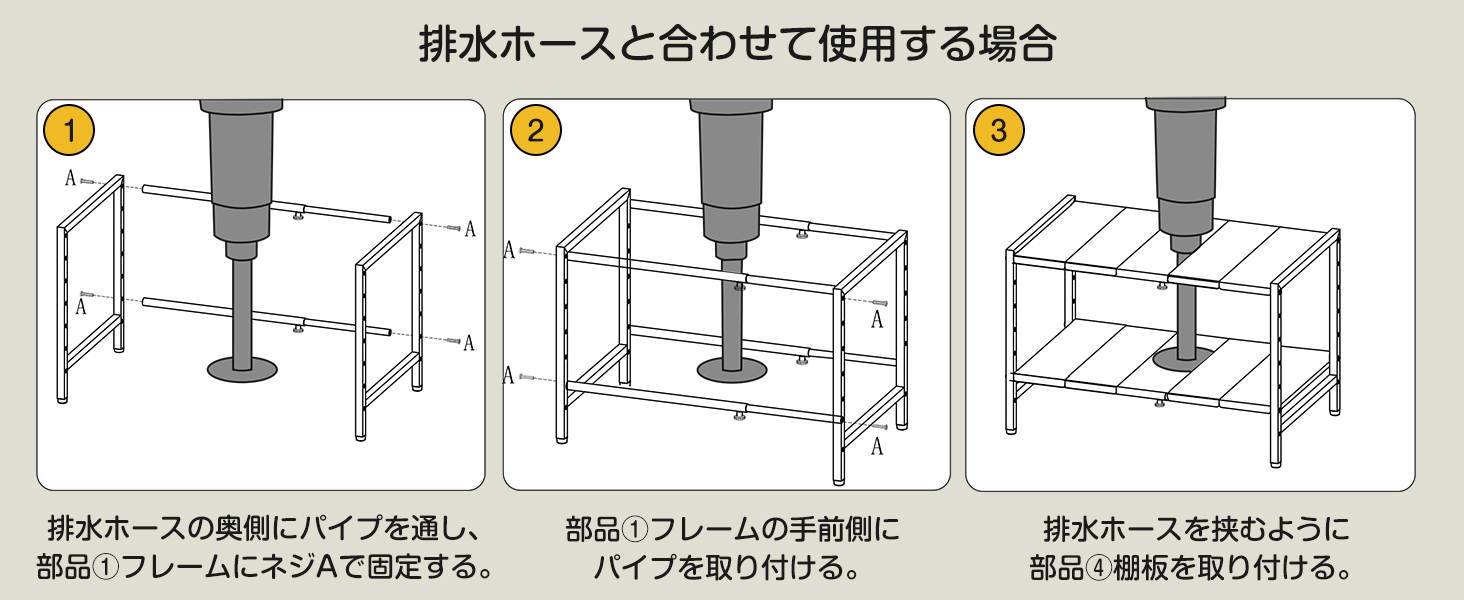 排水ホースと合わせて使用する場合

1

A

A

A

A

排水ホースの奥側にパイプを通し、部品①フレームにネジAで固定する。

2

A

A

A

A

部品①フレームの手前側にパイプを取り付ける。

3

排水ホースを挟むように部品④棚板を取り付ける。