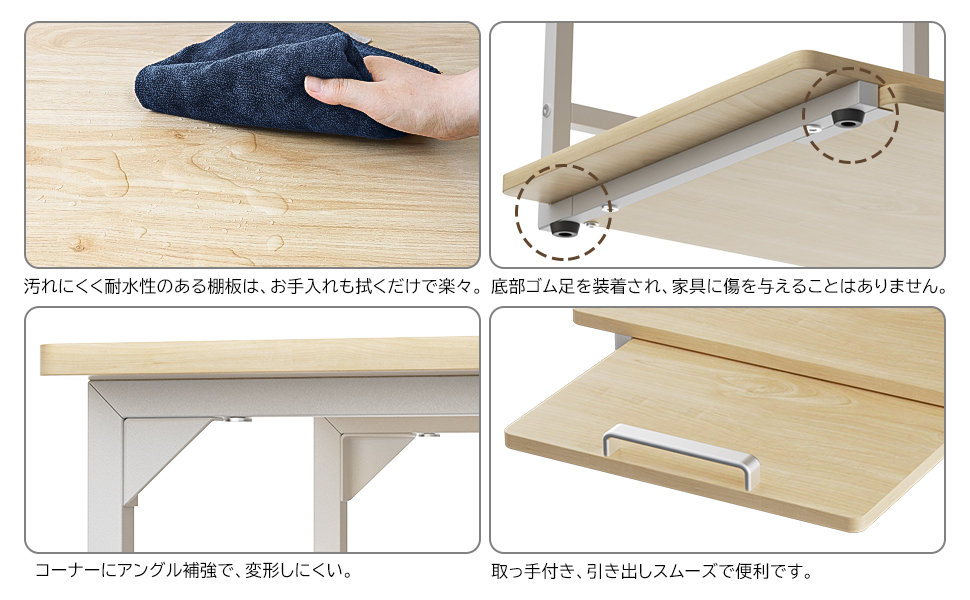 汚れにくく耐水性のある棚板は、お手入れも拭くだけで楽々。

底部ゴム足を装着され、家具に傷を与えることはありません。

コーナーにアングル補強で、変形しにくい。

取っ手付き、引き出しスムーズで便利です。