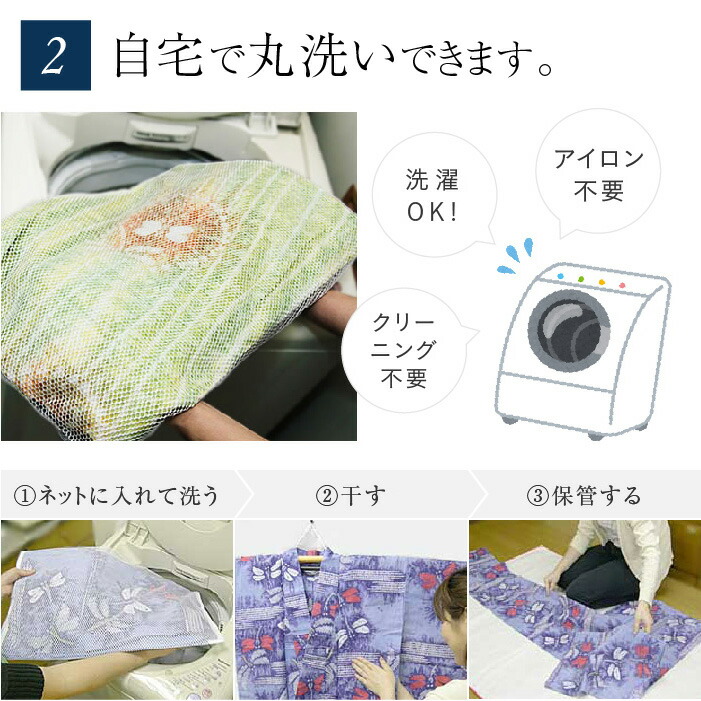 2 自宅で丸洗いできます。

洗濯
OK!

アイロン
不要

クリーニング
不要

①ネットに入れて洗う

②干す

③保管する