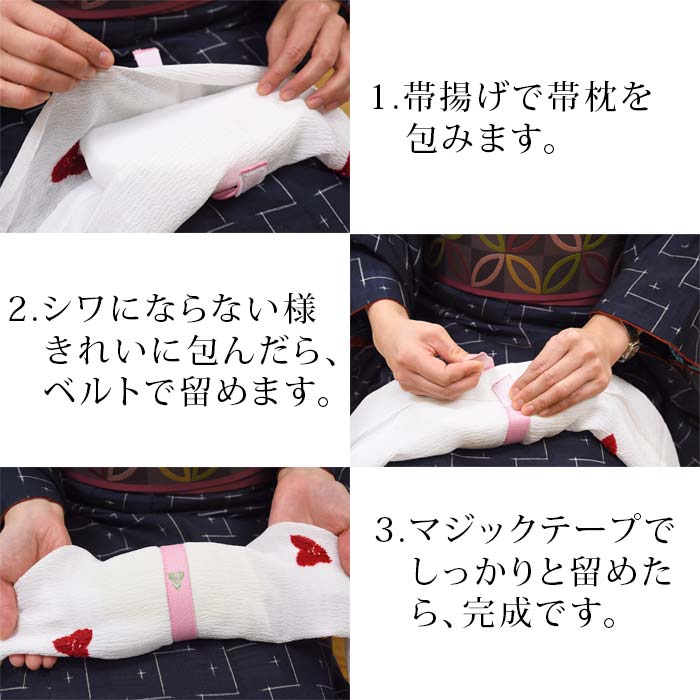 1.帯揚げで帯枕を包みます。

2.シワにならない様きれいに包んだら、ベルトで留めます。

3.マジックテープでしっかりと留めたら、完成です。