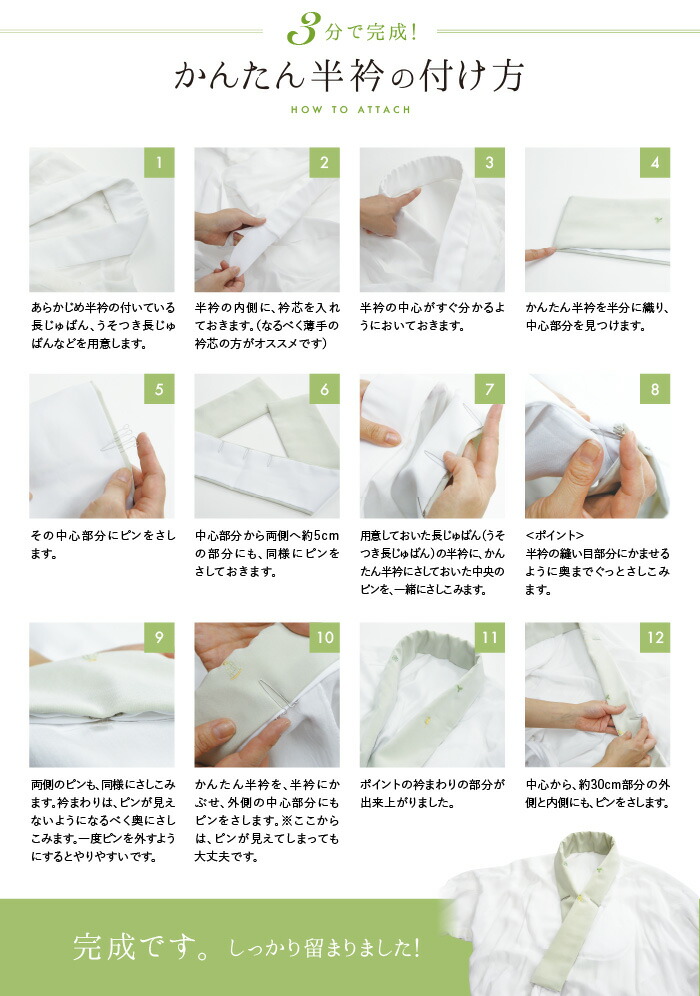 3分で完成!

かんたん半衿の付け方

HOW TO ATTACH

1

あらかじめ半衿の付いている長じゅばん、うそつき長じゅばんなどを用意します。

2

半衿の内側に、衿芯を入れておきます。(なるべく薄手の衿芯の方がオススメです)

3

半衿の中心がすぐ分かるようにおいておきます。

4

かんたん半衿を半分に織り、中心部分を見つけます。

5

その中心部分にピンをさします。

6

中心部分から両側へ約5cmの部分にも、同様にピンをさしておきます。

7

用意しておいた長じゅばん(うそつき長じゅばん)の半衿に、かんたん半衿にさしておいた中央のピンを、一緒にさしこみます。

8

<ポイント>
半衿の縫い目部分にかませるように奥までぐっとさしこみます。

9

両側のピンも、同様にさしこみます。衿まわりは、ピンが見えないようになるべく奥にさしこみます。一度ピンを外すようにするとやりやすいです。

10

かんたん半衿を、半衿にかぶせ、外側の中心部分にもピンをさします。※ここからは、ピンが見えてしまっても大丈夫です。

11

ポイントの衿まわりの部分が出来上がりました。

12

中心から、約30cm部分の外側と内側にも、ピンをさします。

完成です。しっかり留まりました!