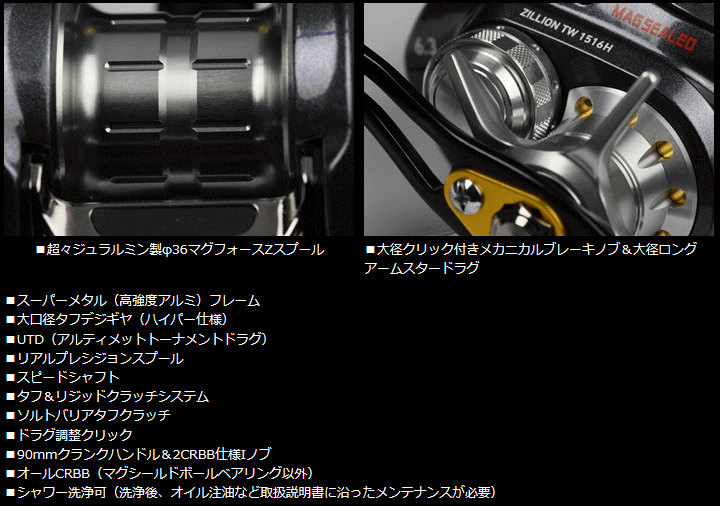 ZILLION TW 1516H

MAGSEALED

6.3

■超々ジュラルミン製φ36マグフォースZスプール

■大径クリック付きメカニカルブレーキノブ＆大径ロングアームスタードラグ

■スーパーメタル（高強度アルミ）フレーム
■大口径タフデジギヤ（ハイパー仕様）
■UTD（アルティメットトーナメントドラグ）
■リアルプレシジョンスプール
■スピードシャフト
■タフ＆リジッドクラッチシステム
■ソルトバリアタフクラッチ
■ドラグ調整クリック
■90mmクランクハンドル＆2CRBB仕様Iノブ
■オールCRBB（マグシールドボールベアリング以外）
■シャワー洗浄可（洗浄後、オイル注油など取扱説明書に沿ったメンテナンスが必要）