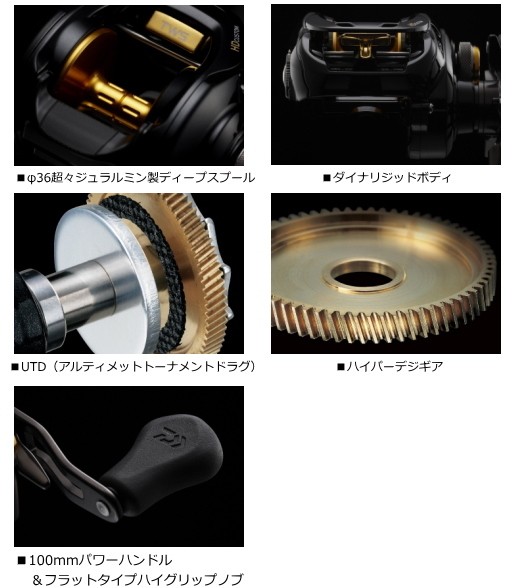 TWS

HD CUSTOM

■φ36超々ジュラルミン製ディープスプール

■ダイナリジッドボディ

■UTD（アルティメットトーナメントドラグ）

■ハイパーデジギア

■100mmパワーハンドル
＆フラットタイプハイグリップノブ