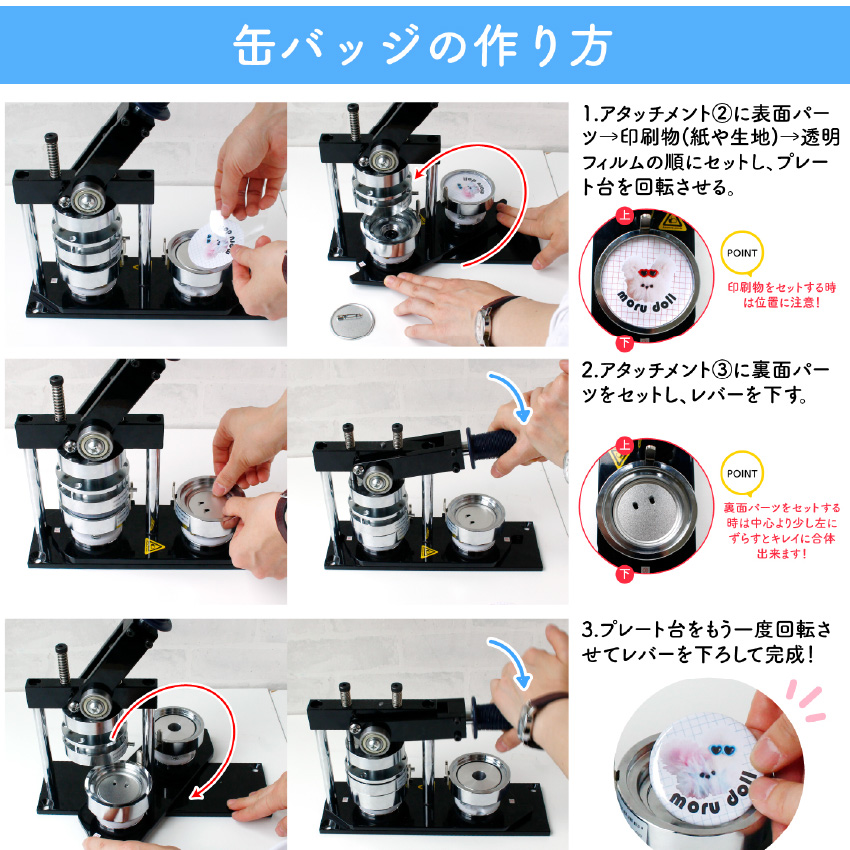 缶バッジの作り方

1.アタッチメント②に表面パーツ→印刷物(紙や生地)→透明フィルムの順にセットし、プレート台を回転させる。

上

moru doll

下

POINT

印刷物をセットする時は位置に注意!

2.アタッチメント③に裏面パーツをセットし、レバーを下す。

上

下

POINT

裏面パーツをセットする時は中心より少し左にずらすとキレイに合体出来ます!

3.プレート台をもう一度回転させてレバーを下ろして完成!

moru doll