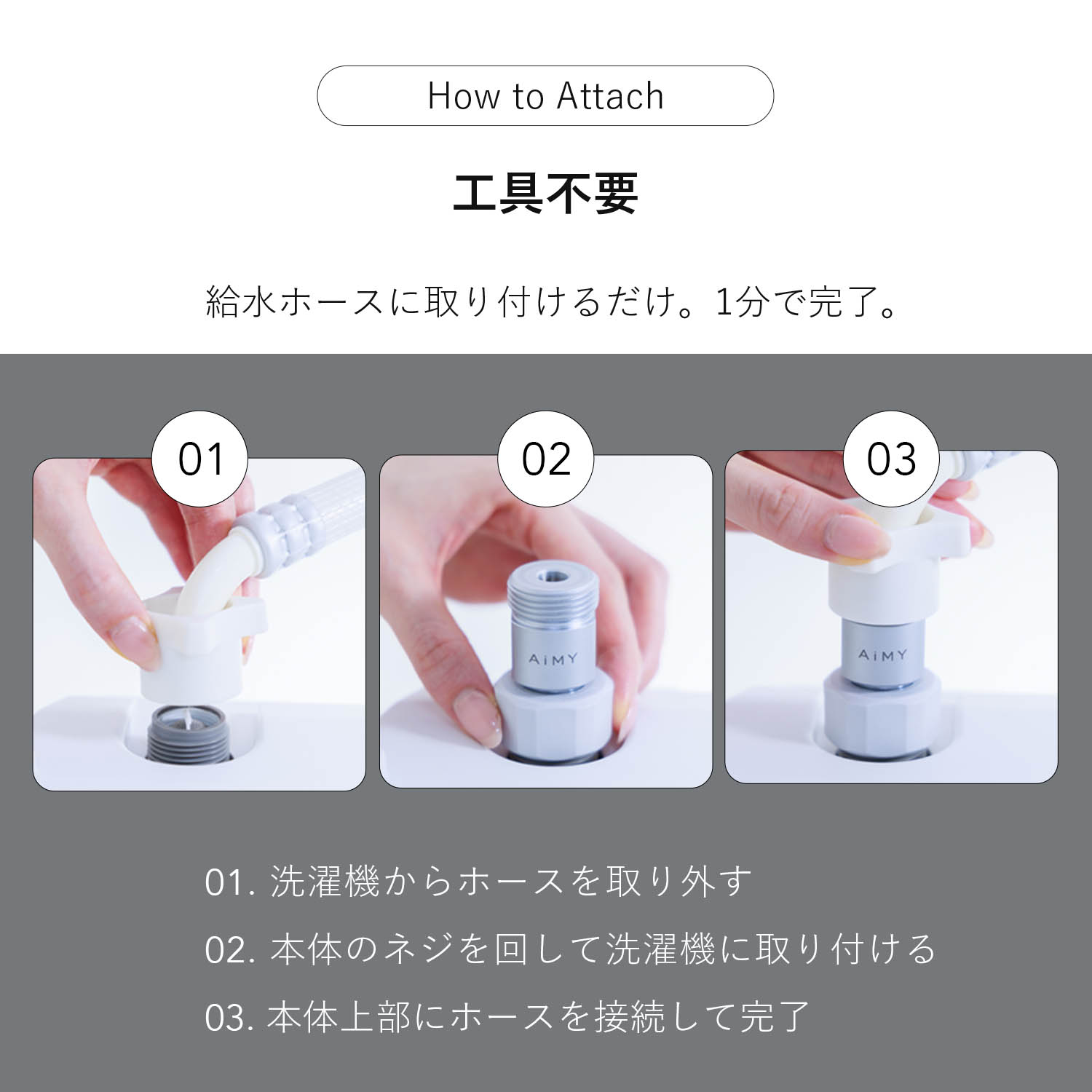 How to Attach

工具不要

給水ホースに取り付けるだけ。1分で完了。

01

02

AiMY

03

AiMY

01. 洗濯機からホースを取り外す

02. 本体のネジを回して洗濯機に取り付ける

03. 本体上部にホースを接続して完了