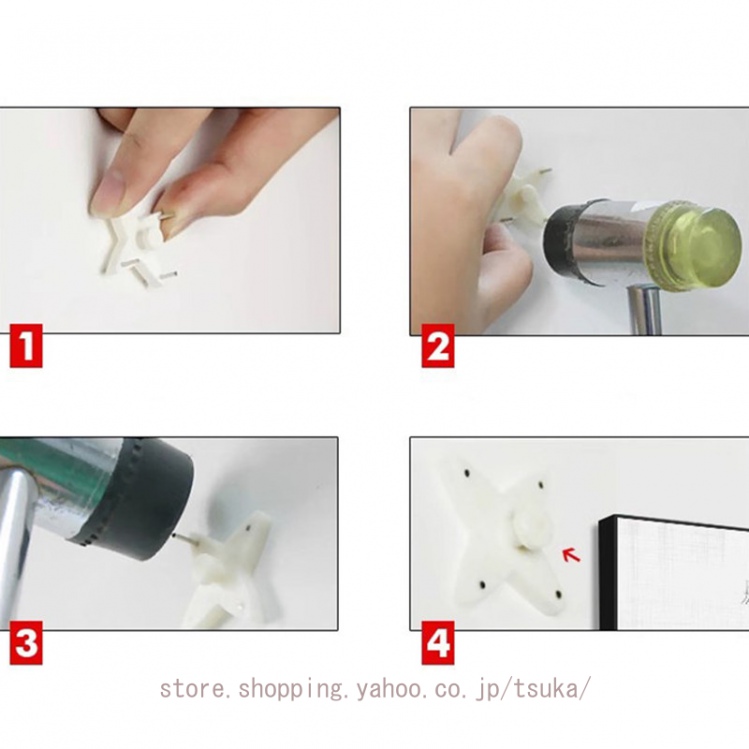 1

2

3

4

store.shopping.yahoo.co.jp/tsuka/