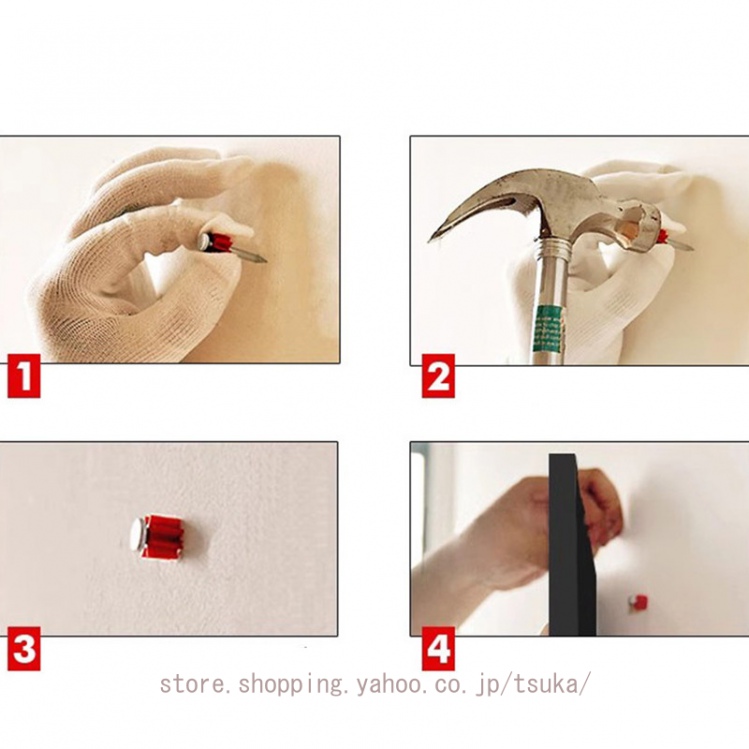 1

2

3

4

store.shopping.yahoo.co.jp/tsuka/