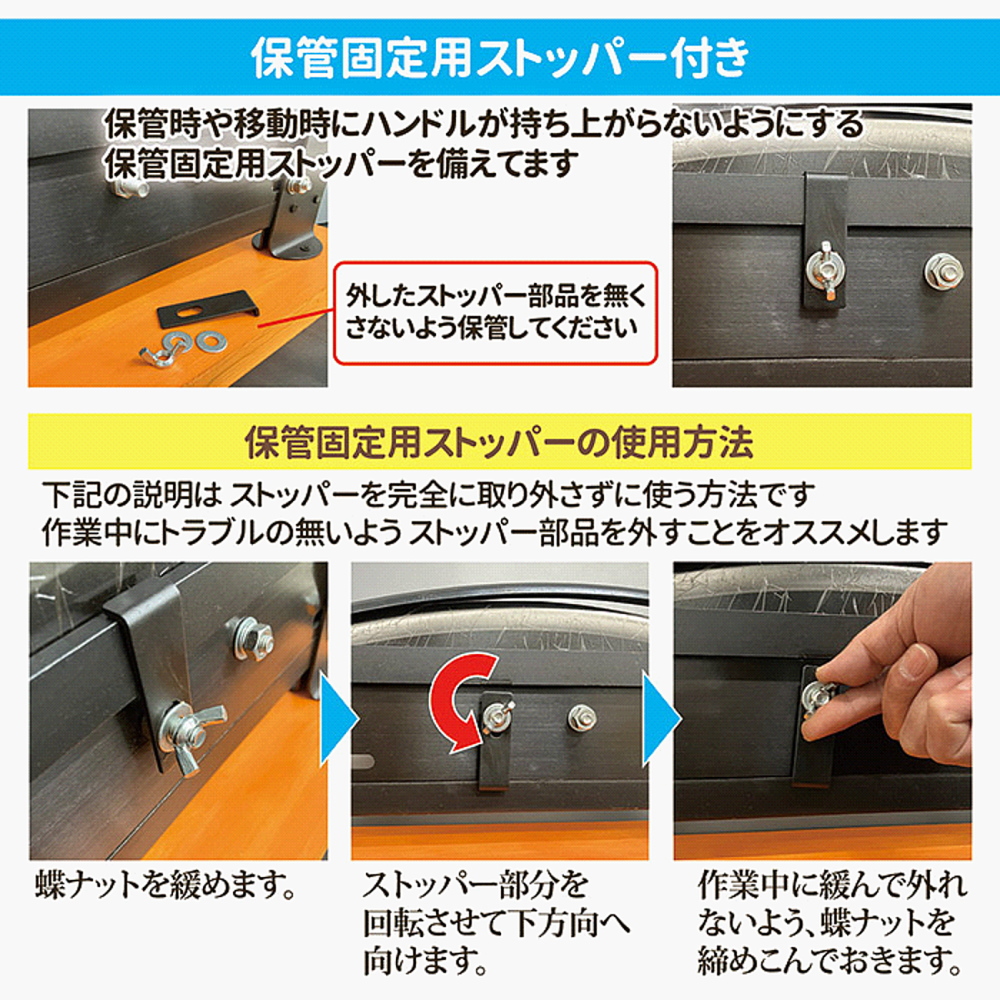 保管固定用ストッパー付き

保管時や移動時にハンドルが持ち上がらないようにする保管固定用ストッパーを備えてます

外したストッパー部品を無くさないよう保管してください

保管固定用ストッパーの使用方法

下記の説明は ストッパーを完全に取り外さずに使う方法です
作業中にトラブルの無いよう ストッパー部品を外すことをオススメします

蝶ナットを緩めます。

ストッパー部分を回転させて下方向へ向けます。

作業中に緩んで外れないよう、蝶ナットを締めこんでおきます。