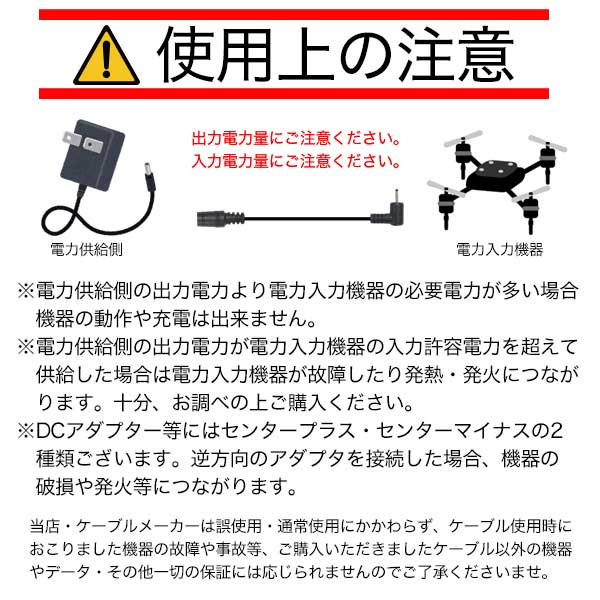 使用上の注意

出力電力量にご注意ください。
入力電力量にご注意ください。

電力供給側

電力入力機器

※電力供給側の出力電力より電力入力機器の必要電力が多い場合機器の動作や充電は出来ません。
※電力供給側の出力電力が電力入力機器の入力許容電力を超えて供給した場合は電力入力機器が故障したり発熱・発火につながります。十分、お調べの上ご購入ください。
※DCアダプター等にはセンタープラス・センターマイナスの2種類ございます。逆方向のアダプタを接続した場合、機器の破損や発火等につながります。

当店・ケーブルメーカーは誤使用・通常使用にかかわらず、ケーブル使用時におこりました機器の故障や事故等、ご購入いただきましたケーブル以外の機器やデータ・その他一切の保証には応じられませんのでご了承くださいませ。