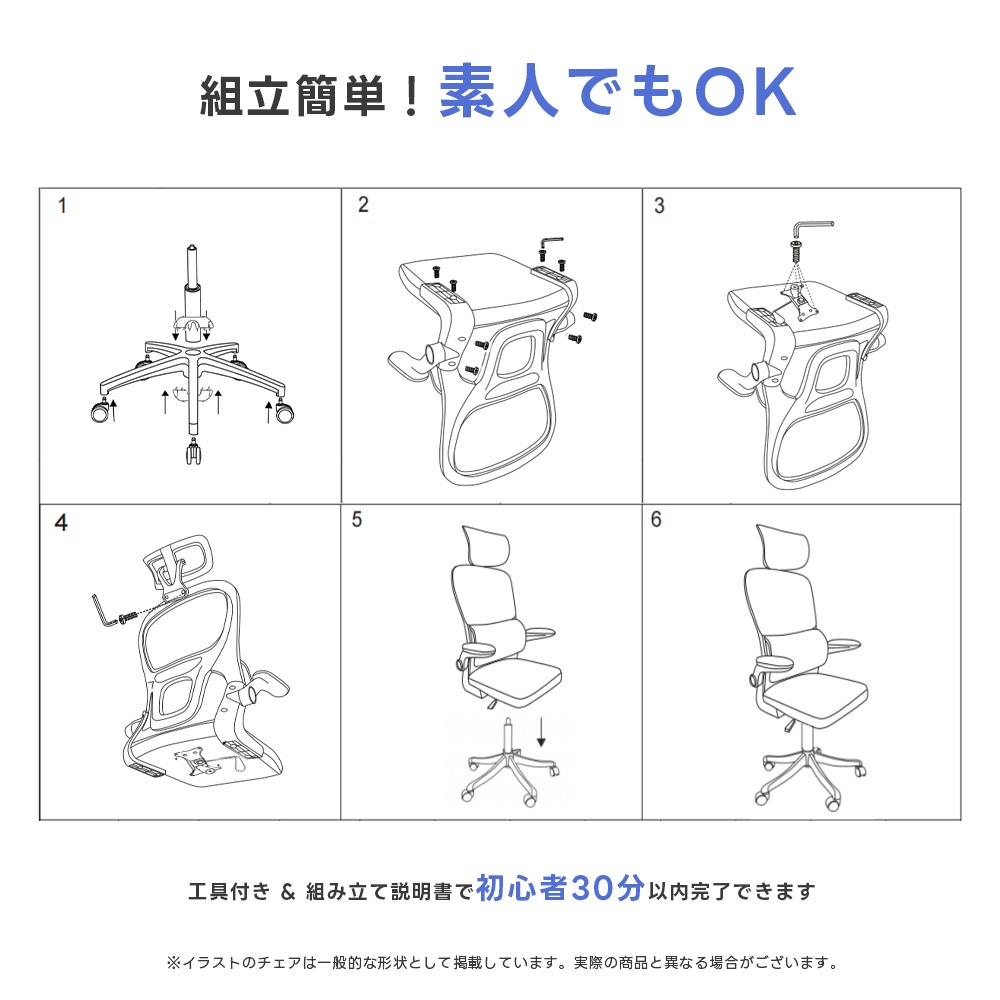 組立簡単！素人でもOK

1

2

3

4

5

6

工具付き ＆ 組み立て説明書で初心者30分以内完了できます

※イラストのチェアは一般的な形状として掲載しています。実際の商品と異なる場合がございます。