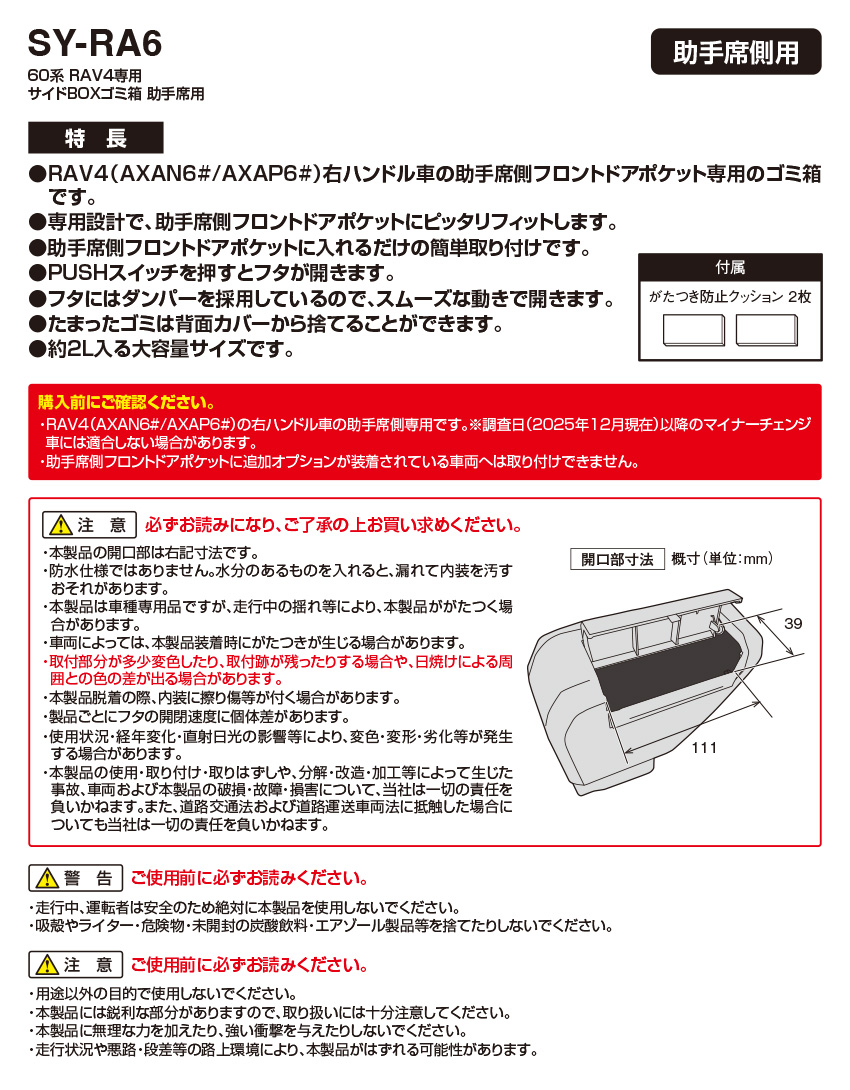 SY-RA6

60系 RAV4専用
サイドBOXゴミ箱 助手席用

助手席側用

特 長

●RAV4（AXAN6#/AXAP6#）右ハンドル車の助手席側フロントドアポケット専用のゴミ箱です。
●専用設計で、助手席側フロントドアポケットにピッタリフィットします。
●助手席側フロントドアポケットに入れるだけの簡単取り付けです。
●PUSHスイッチを押すとフタが開きます。
●フタにはダンパーを採用しているので、スムーズな動きで開きます。
●たまったゴミは背面カバーから捨てることができます。
●約2L入る大容量サイズです。

付属
がたつき防止クッション 2枚

購入前にご確認ください。
・RAV4（AXAN6#/AXAP6#）の右ハンドル車の助手席側専用です。※調査日（2025年12月現在）以降のマイナーチェンジ車には適合しない場合があります。
・助手席側フロントドアポケットに追加オプションが装着されている車両へは取り付けできません。

注 意 必ずお読みになり、ご了承の上お買い求めください。

・本製品の開口部は右記寸法です。
・防水仕様ではありません。水分のあるものを入れると、漏れて内装を汚すおそれがあります。
・本製品は車種専用品ですが、走行中の揺れ等により、本製品ががたつく場合があります。
・車両によっては、本製品装着時にがたつきが生じる場合があります。
・取付部分が多少変色したり、取付跡が残ったりする場合や、日焼けによる周囲との色の差が出る場合があります。
・本製品脱着の際、内装に擦り傷等が付く場合があります。
・製品ごとにフタの開閉速度に個体差があります。
・使用状況・経年変化・直射日光の影響等により、変色・変形・劣化等が発生する場合があります。
・本製品の使用・取り付け・取りはずしや、分解・改造・加工等によって生じた事故、車両および本製品の破損・故障・損害について、当社は一切の責任を負いかねます。また、道路交通法および道路運送車両法に抵触した場合についても当社は一切の責任を負いかねます。

開口部寸法 概寸（単位：mm）
39
111

警 告 ご使用前に必ずお読みください。

・走行中、運転者は安全のため絶対に本製品を使用しないでください。
・吸殻やライター・危険物・未開封の炭酸飲料・エアゾール製品等を捨てたりしないでください。

注 意 ご使用前に必ずお読みください。

・用途以外の目的で使用しないでください。
・本製品には鋭利な部分がありますので、取り扱いには十分注意してください。
・本製品に無理な力を加えたり、強い衝撃を与えたりしないでください。
・走行状況や悪路・段差等の路上環境により、本製品がはずれる可能性があります。