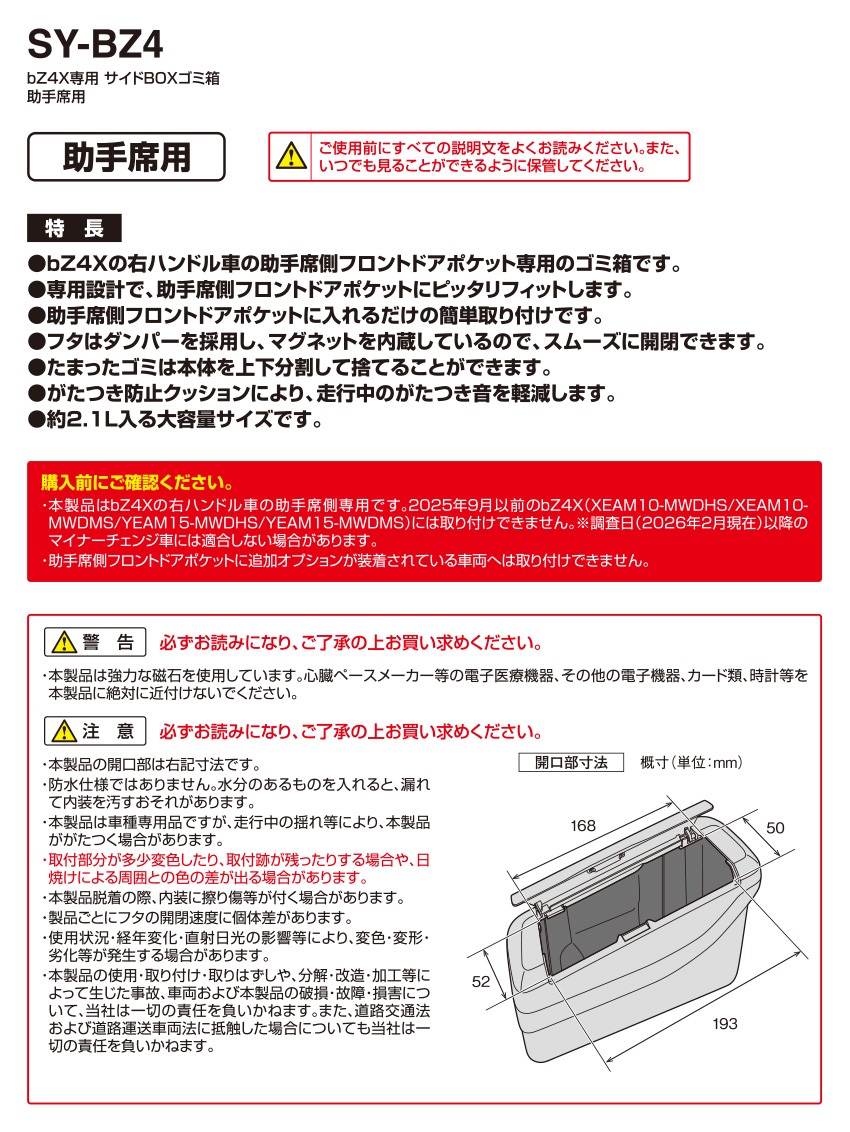 SY-BZ4

bZ4X専用 サイドBOXゴミ箱
助手席用

助手席用

ご使用前にすべての説明文をよくお読みください。また、いつでも見ることができるように保管してください。

特 長

●bZ4Xの右ハンドル車の助手席側フロントドアポケット専用のゴミ箱です。
●専用設計で、助手席側フロントドアポケットにピッタリフィットします。
●助手席側フロントドアポケットに入れるだけの簡単取り付けです。
●フタはダンパーを採用し、マグネットを内蔵しているので、スムーズに開閉できます。
●たまったゴミは本体を上下分割して捨てることができます。
●がたつき防止クッションにより、走行中のがたつき音を軽減します。
●約2.1L入る大容量サイズです。

購入前にご確認ください。
・本製品はbZ4Xの右ハンドル車の助手席側専用です。2025年9月以前のbZ4X(XEAM10-MWDHS/XEAM10-MWDMS/YEAM15-MWDHS/YEAM15-MWDMS)には取り付けできません。※調査日(2026年2月現在)以降のマイナーチェンジ車には適合しない場合があります。
・助手席側フロントドアポケットに追加オプションが装着されている車両へは取り付けできません。

警 告 必ずお読みになり、ご了承の上お買い求めください。

・本製品は強力な磁石を使用しています。心臓ペースメーカー等の電子医療機器、その他の電子機器、カード類、時計等を本製品に絶対に近付けないでください。

注 意 必ずお読みになり、ご了承の上お買い求めください。

・本製品の開口部は右記寸法です。
・防水仕様ではありません。水分のあるものを入れると、漏れて内装を汚すおそれがあります。
・本製品は車種専用品ですが、走行中の揺れ等により、本製品ががたつく場合があります。
・取付部分が多少変色したり、取付跡が残ったりする場合や、日焼けによる周囲との色の差が出る場合があります。
・本製品脱着の際、内装に擦り傷等が付く場合があります。
・製品ごとにフタの開閉速度に個体差があります。
・使用状況・経年変化・直射日光の影響等により、変色・変形・劣化等が発生する場合があります。
・本製品の使用・取り付け・取りはずしや、分解・改造・加工等によって生じた事故、車両および本製品の破損・故障・損害について、当社は一切の責任を負いかねます。また、道路交通法および道路運送車両法に抵触した場合についても当社は一切の責任を負いかねます。

開口部寸法 概寸(単位:mm)

168
50
52
193