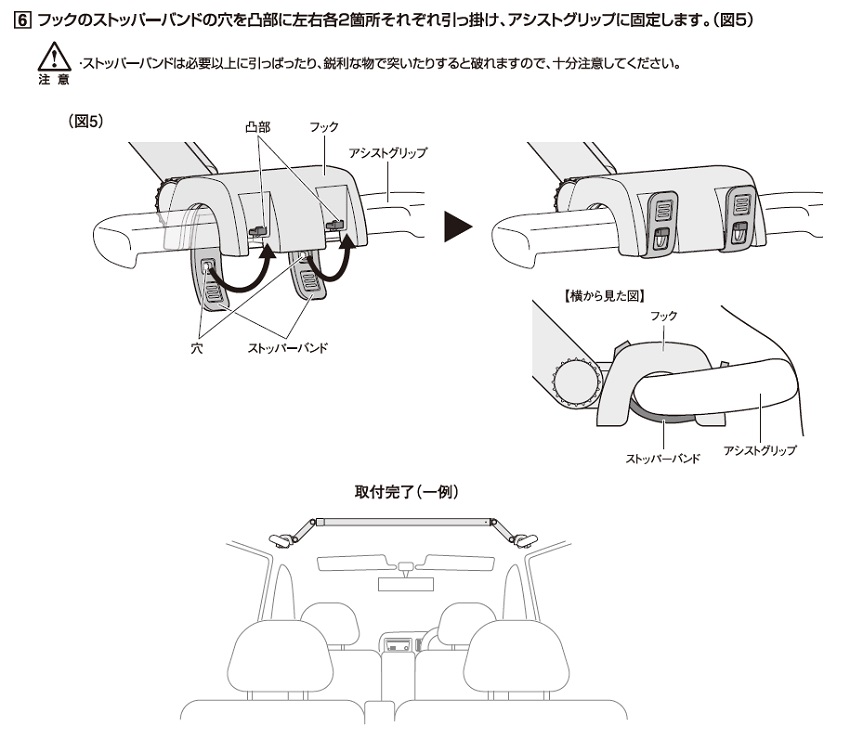 6 フックのストッパーバンドの穴を凸部に左右各2箇所それぞれ引っ掛け、アシストグリップに固定します。(図5)

注意 ・ストッパーバンドは必要以上に引っぱったり、鋭利な物で突いたりすると破れますので、十分注意してください。

(図5)

凸部

フック

アシストグリップ

穴

ストッパーバンド

【横から見た図】

フック

ストッパーバンド

アシストグリップ

取付完了(一例)